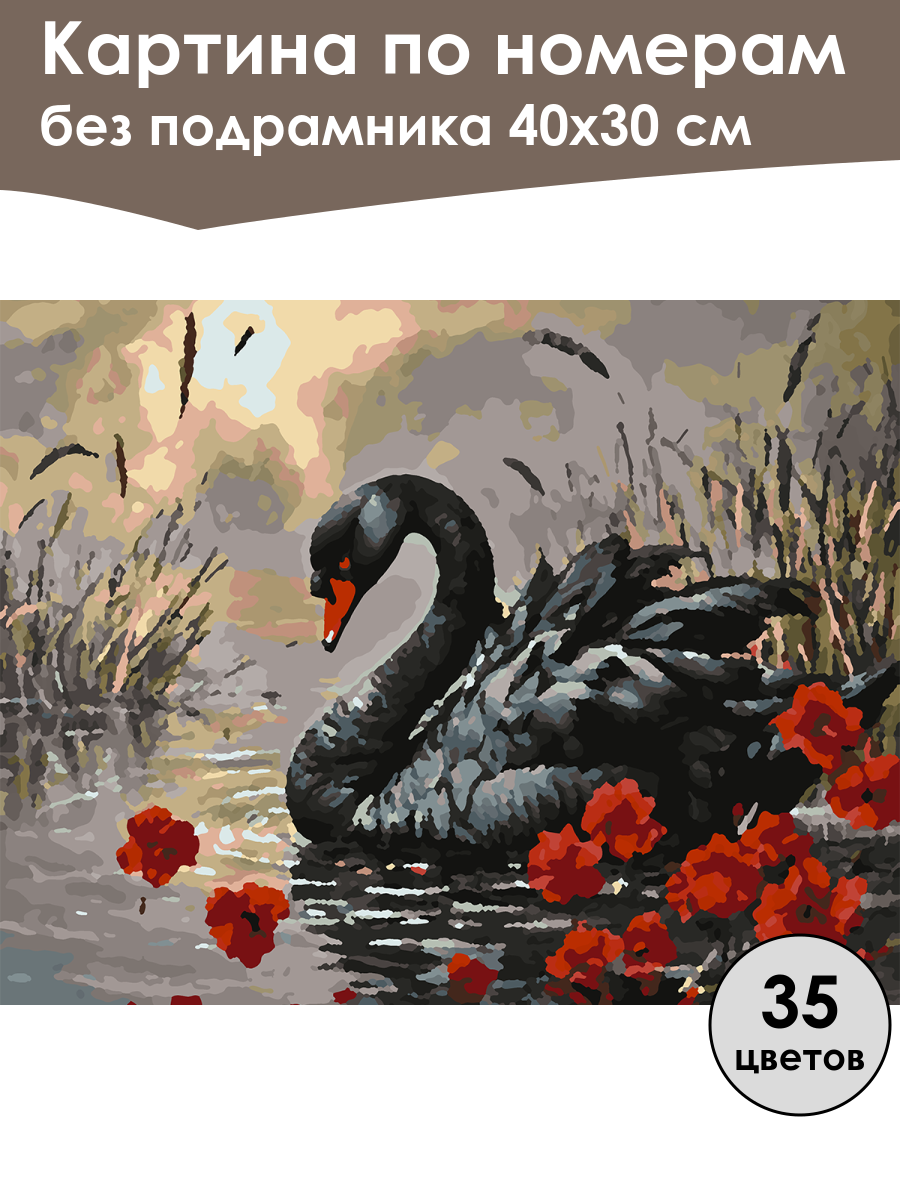 Картина по номерам
без подрамника 40х30 см

35
цветов