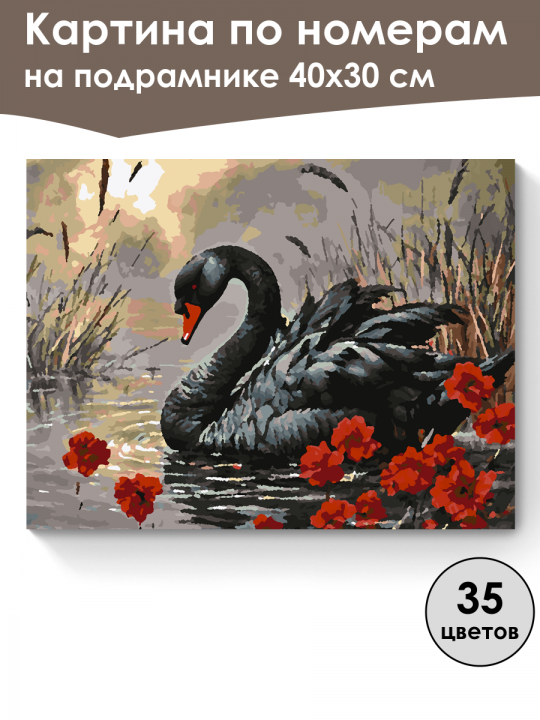 Картина по номерам
на подрамнике 40х30 см

35
цветов