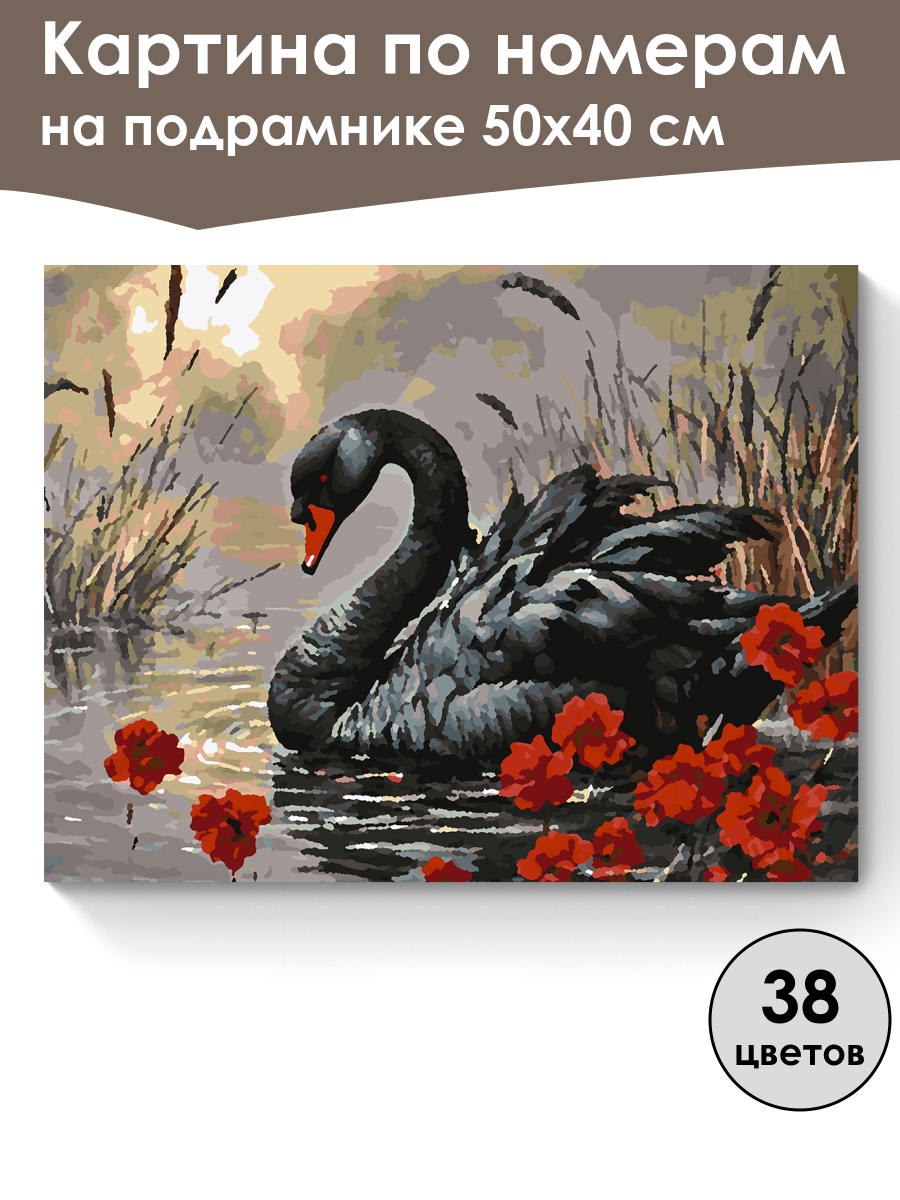 Картина по номерам на подрамнике 50х40 см

38 цветов