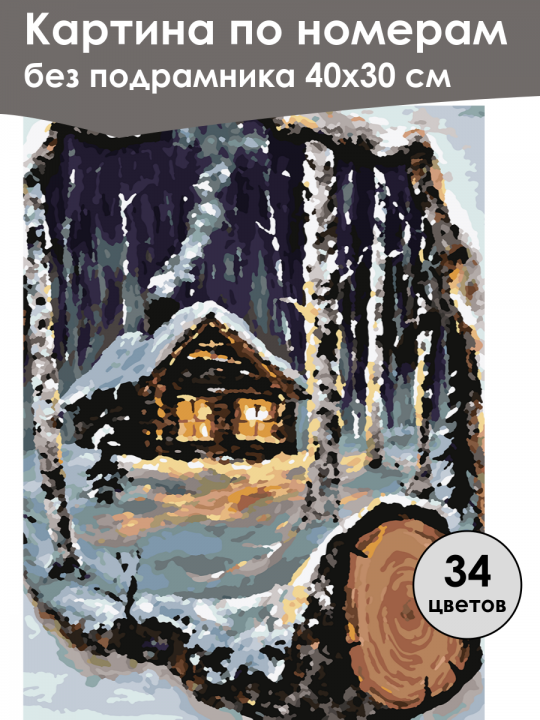 Картина по номерам
без подрамника 40х30 см

34
цветов