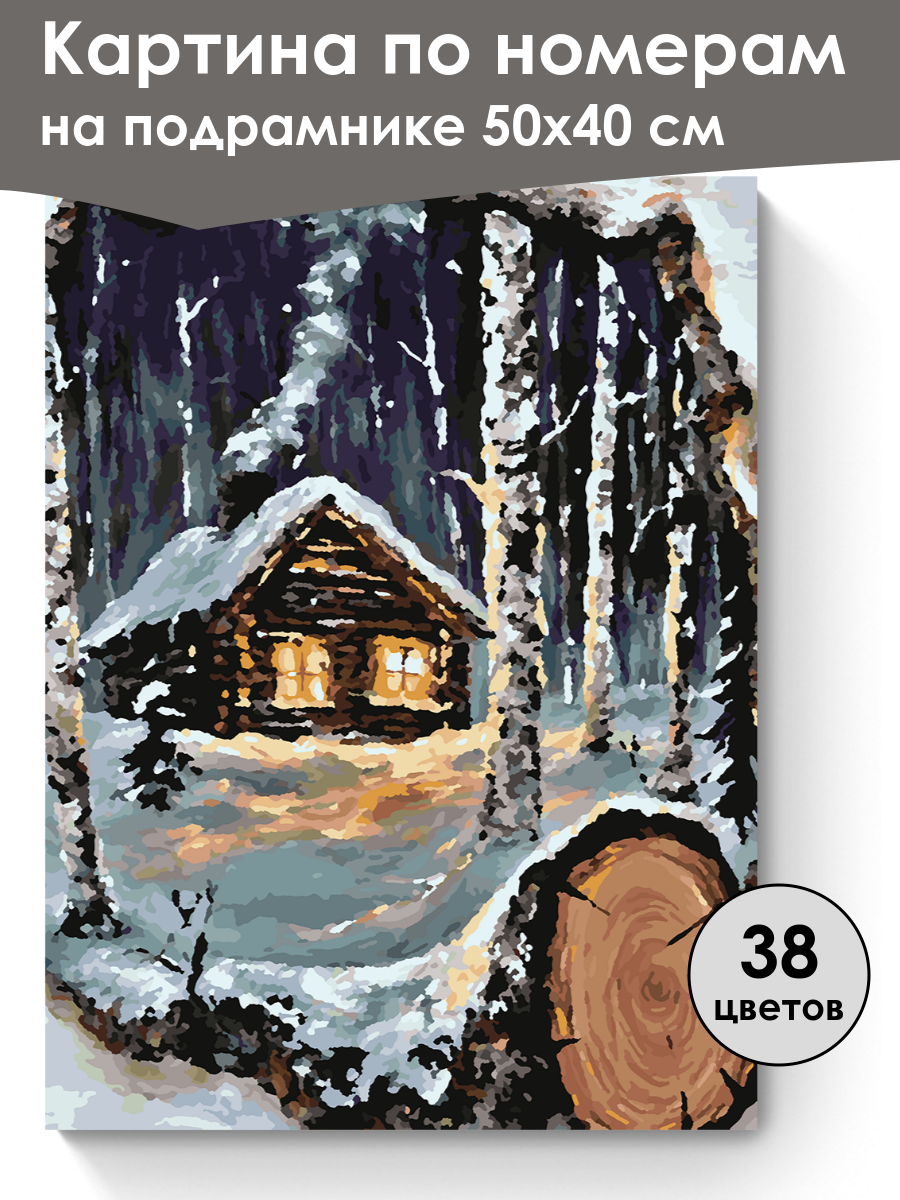 Картина по номерам
на подрамнике 50х40 см

38
цветов