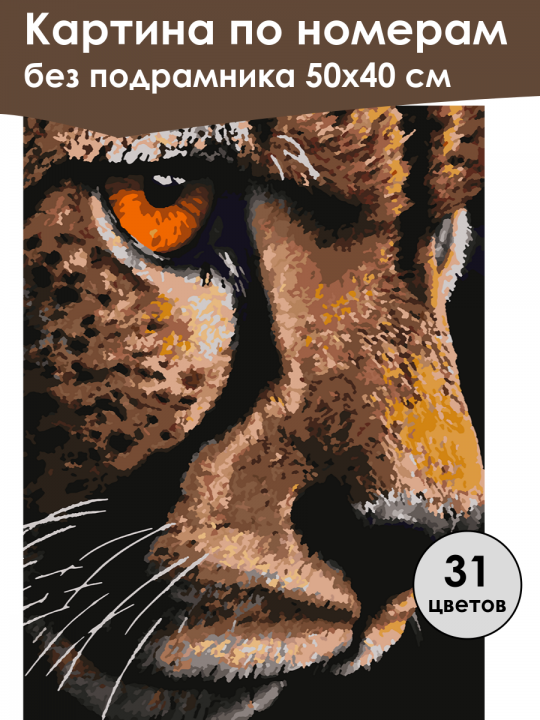 Картина по номерам
без подрамника 50х40 см

31
цветов