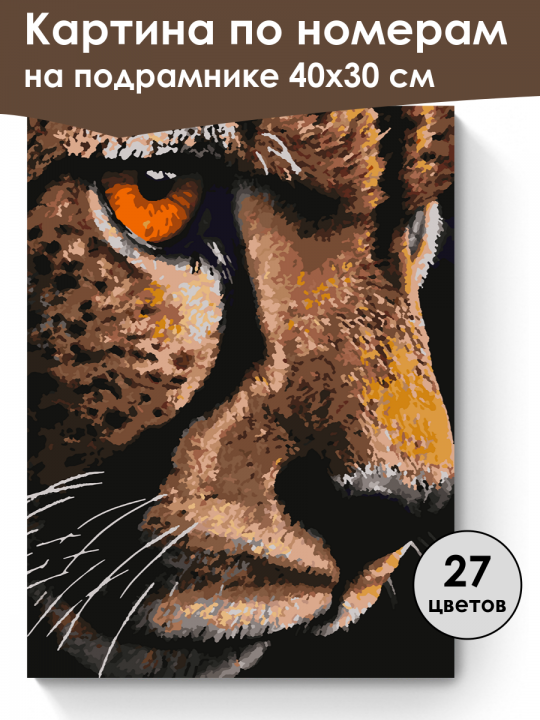 Картина по номерам на подрамнике 40х30 см

27 цветов