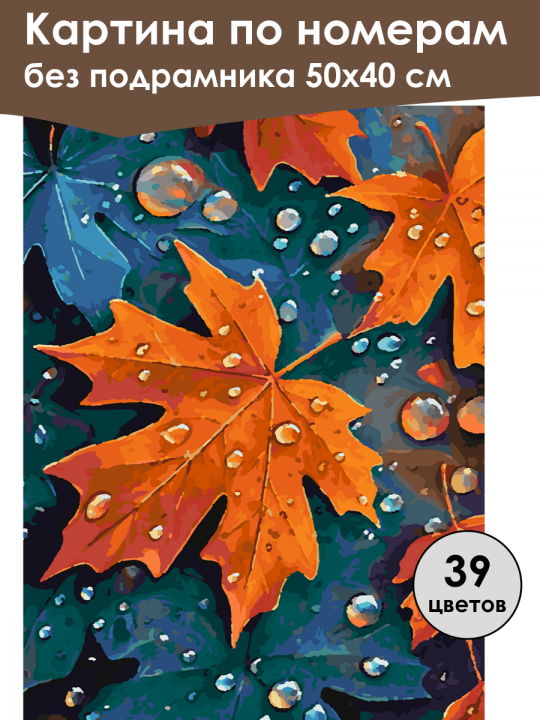 Картина по номерам
без подрамника 50х40 см

39
цветов