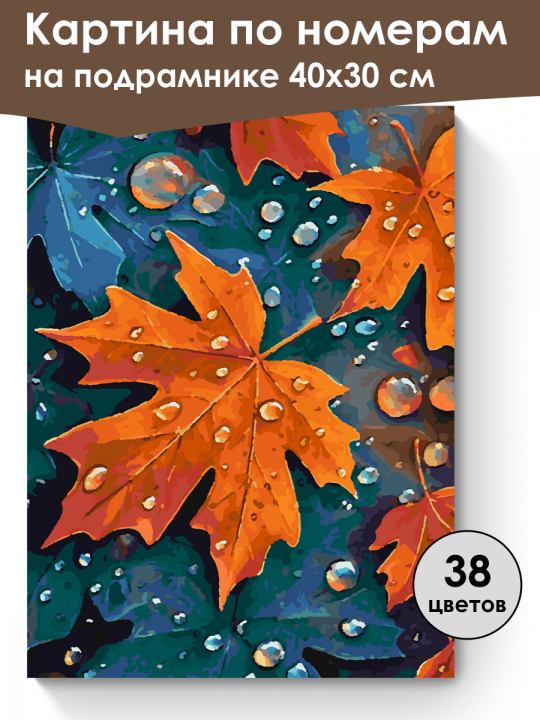 Картина по номерам
на подрамнике 40х30 см

38
цветов