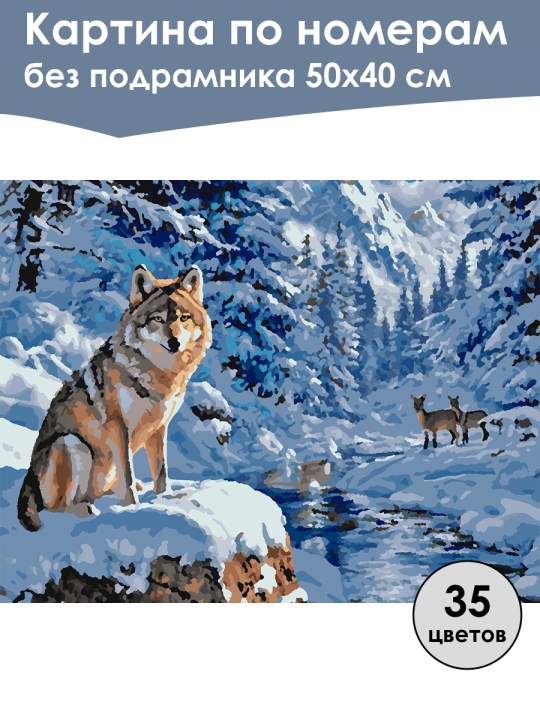 Картина по номерам
без подрамника 50х40 см

35
цветов