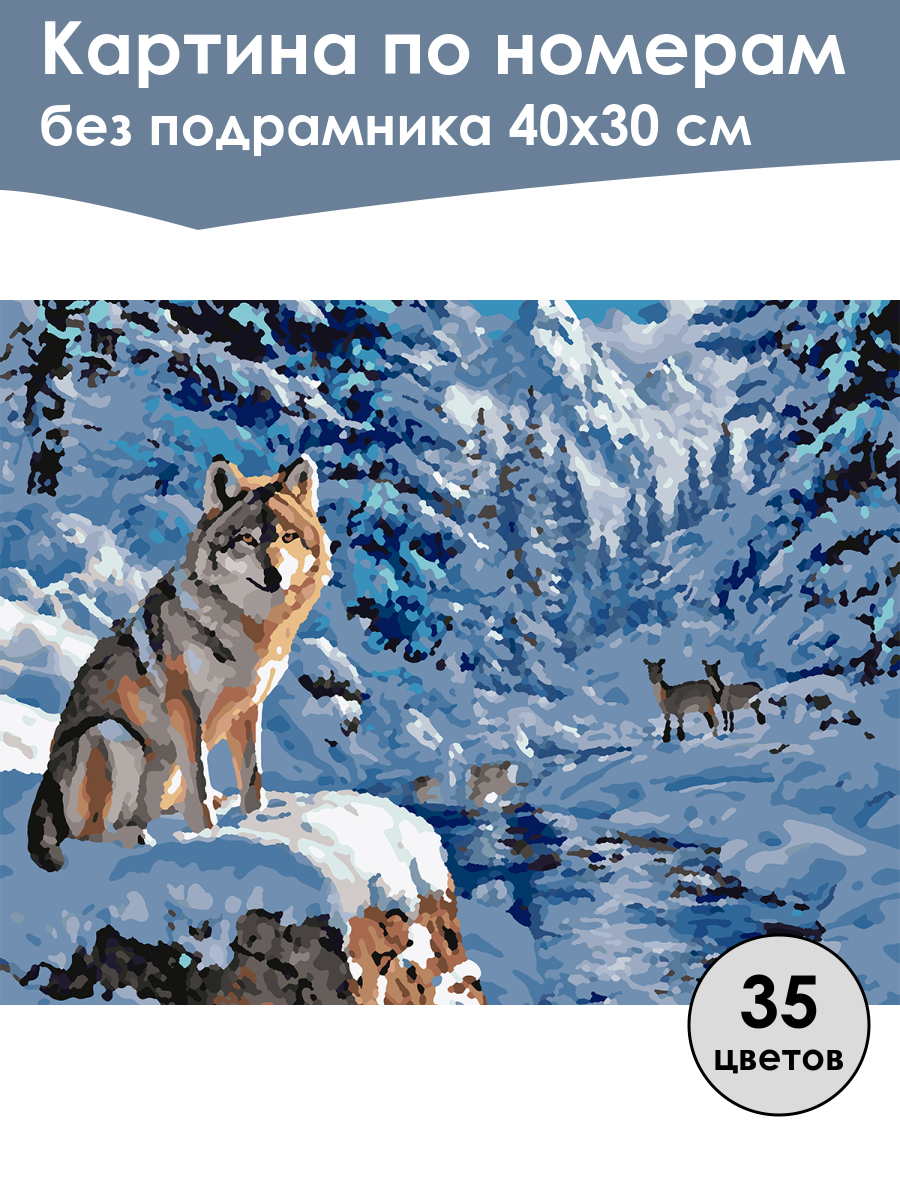 Картина по номерам
без подрамника 40х30 см

35
цветов