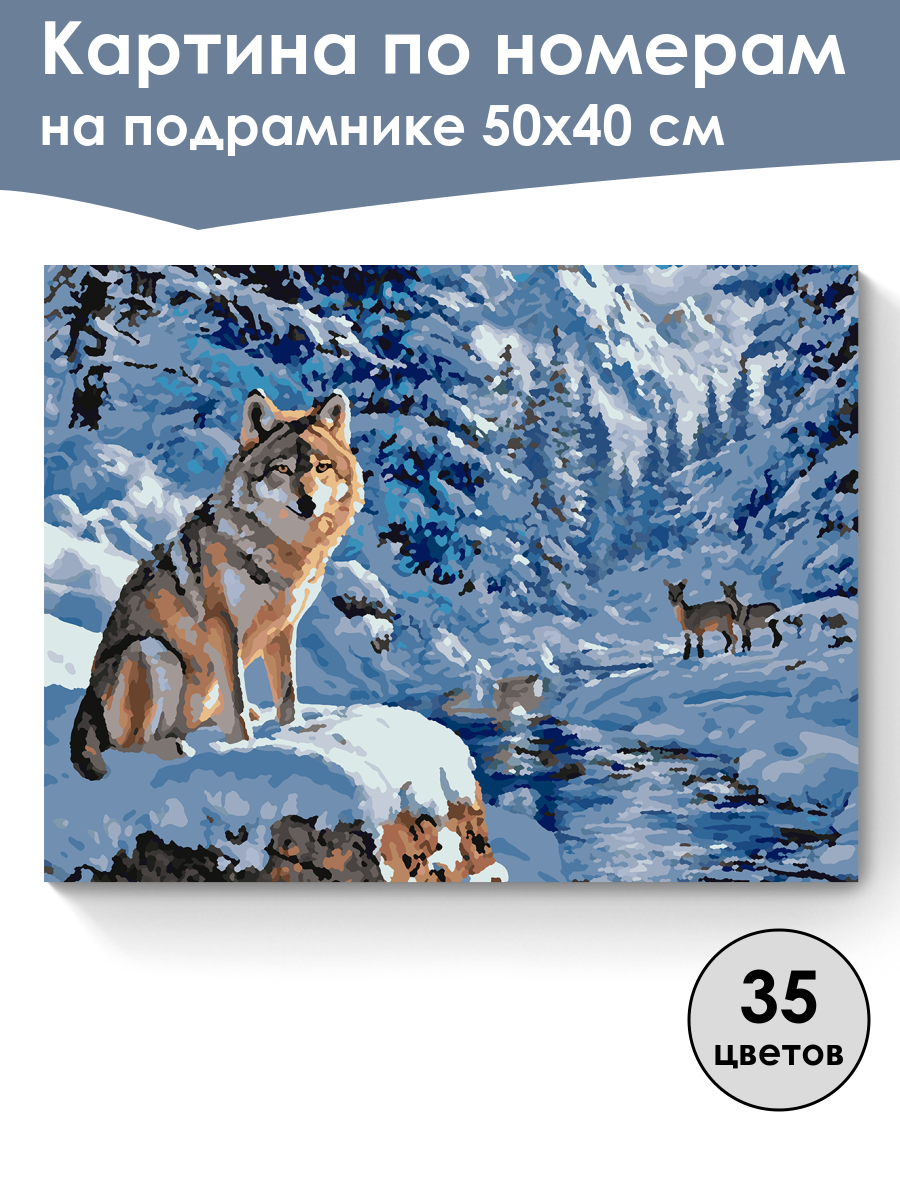 Картина по номерам
на подрамнике 50х40 см

35
цветов