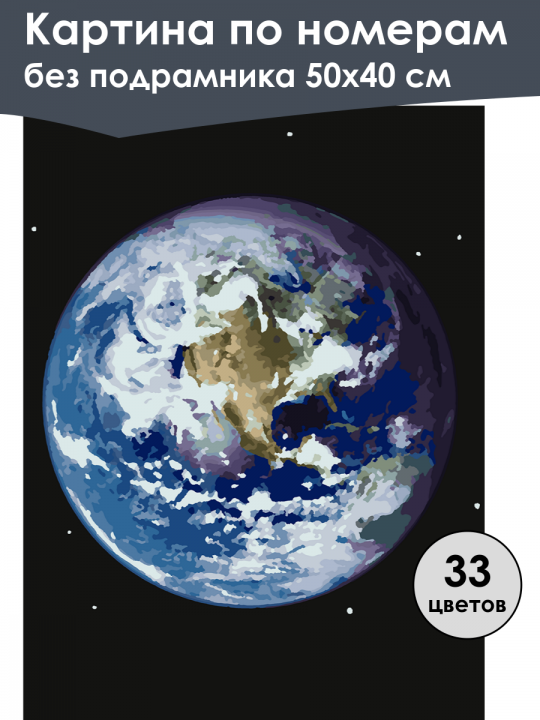 Картина по номерам
без подрамника 50х40 см

33
цветов