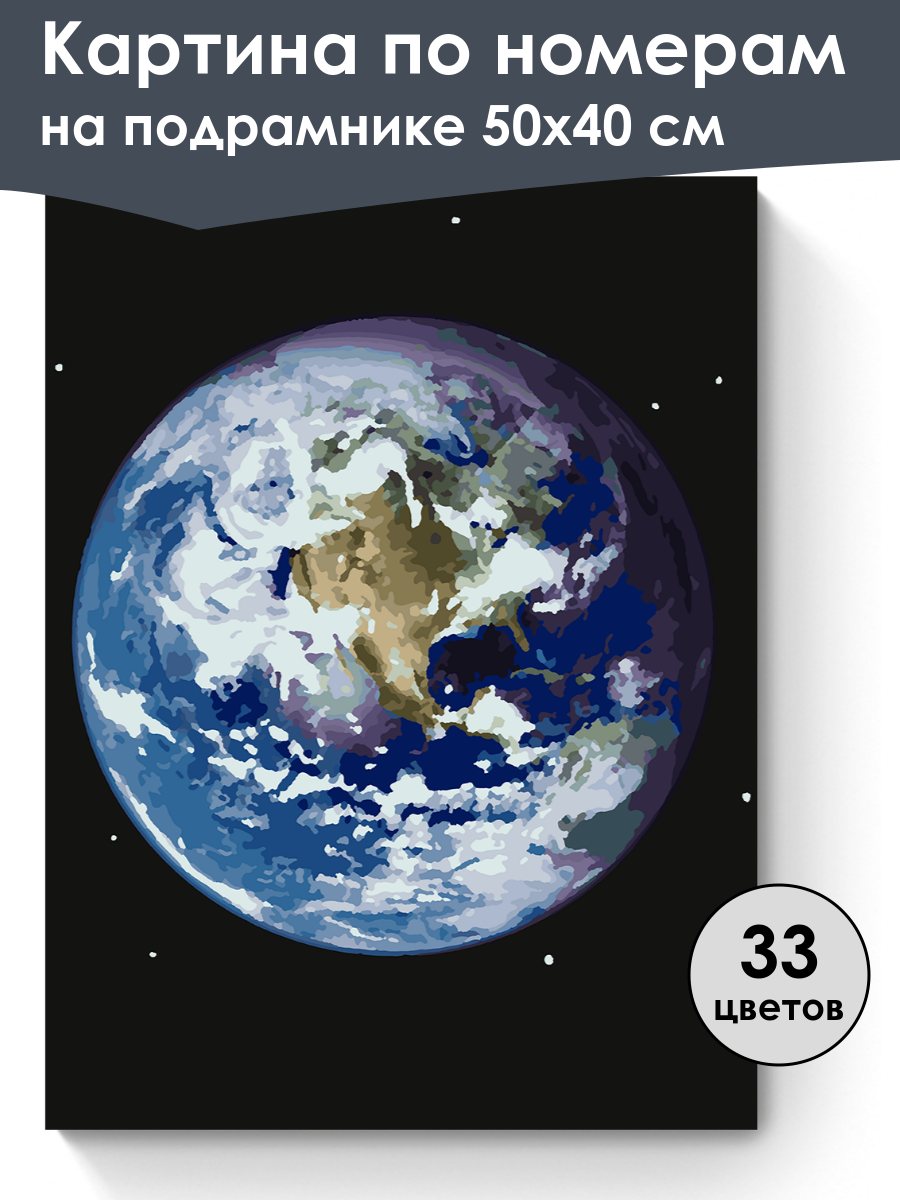 Картина по номерам
на подрамнике 50х40 см

33
цветов