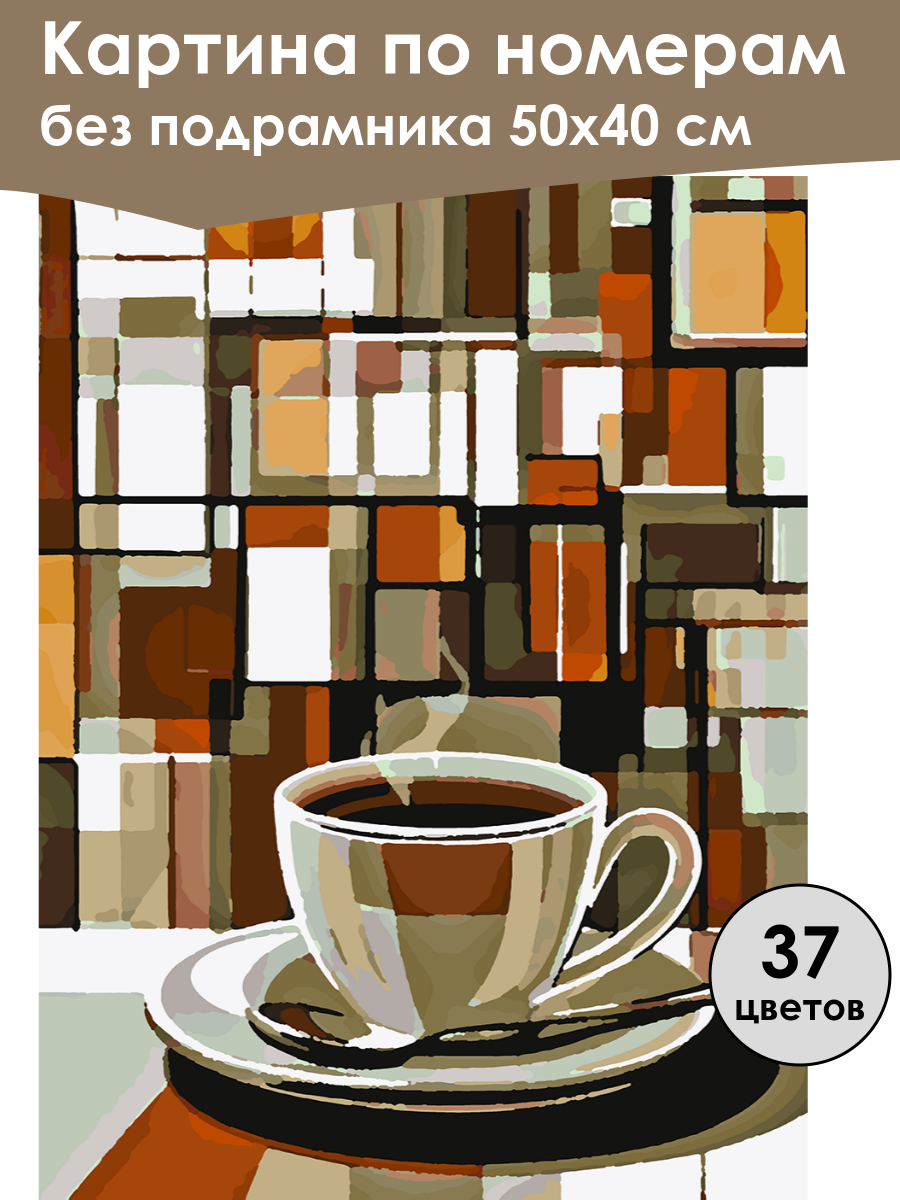 Картина по номерам
без подрамника 50х40 см

37
цветов