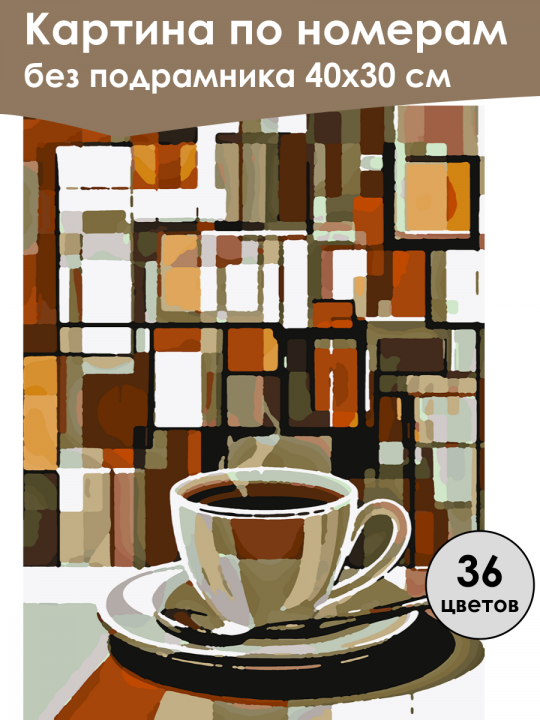 Картина по номерам
без подрамника 40х30 см

36
цветов