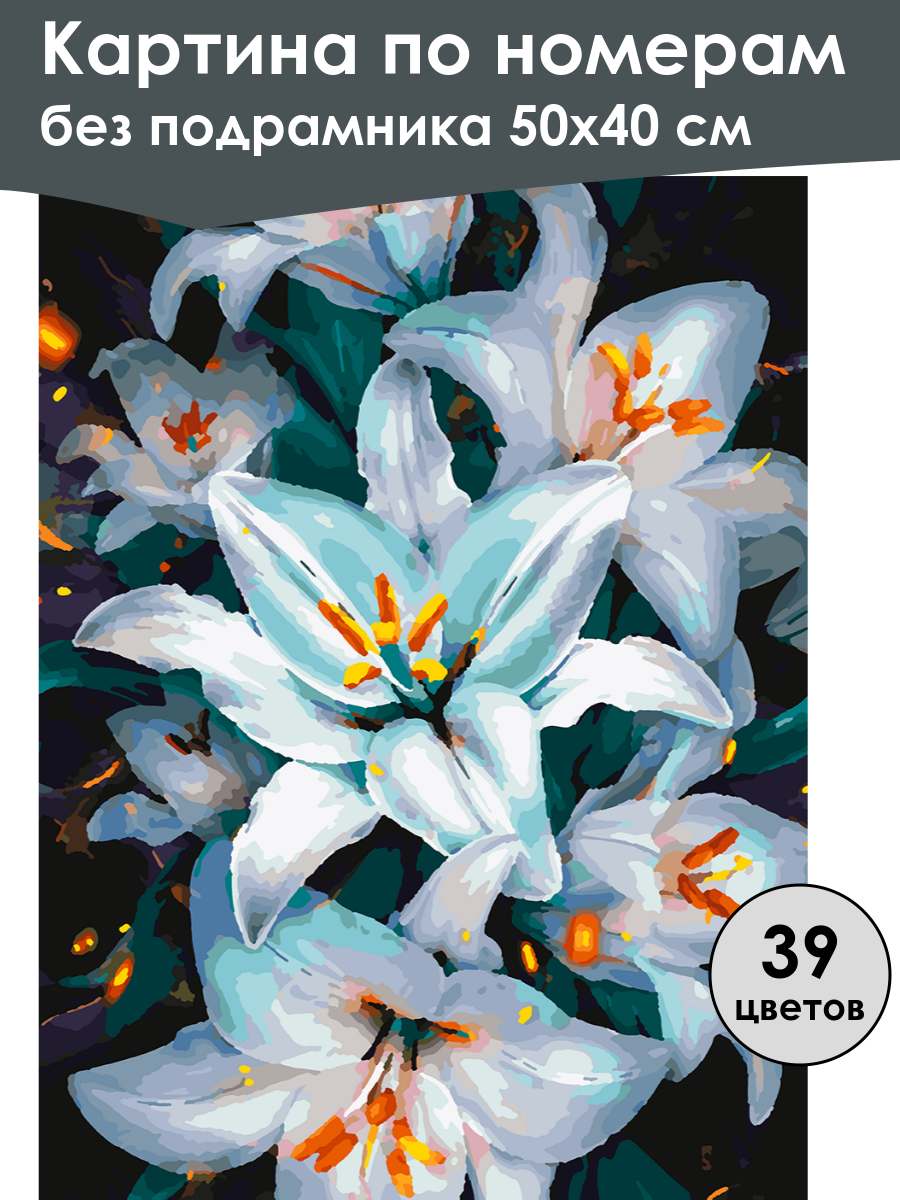 Картина по номерам
без подрамника 50х40 см

39
цветов