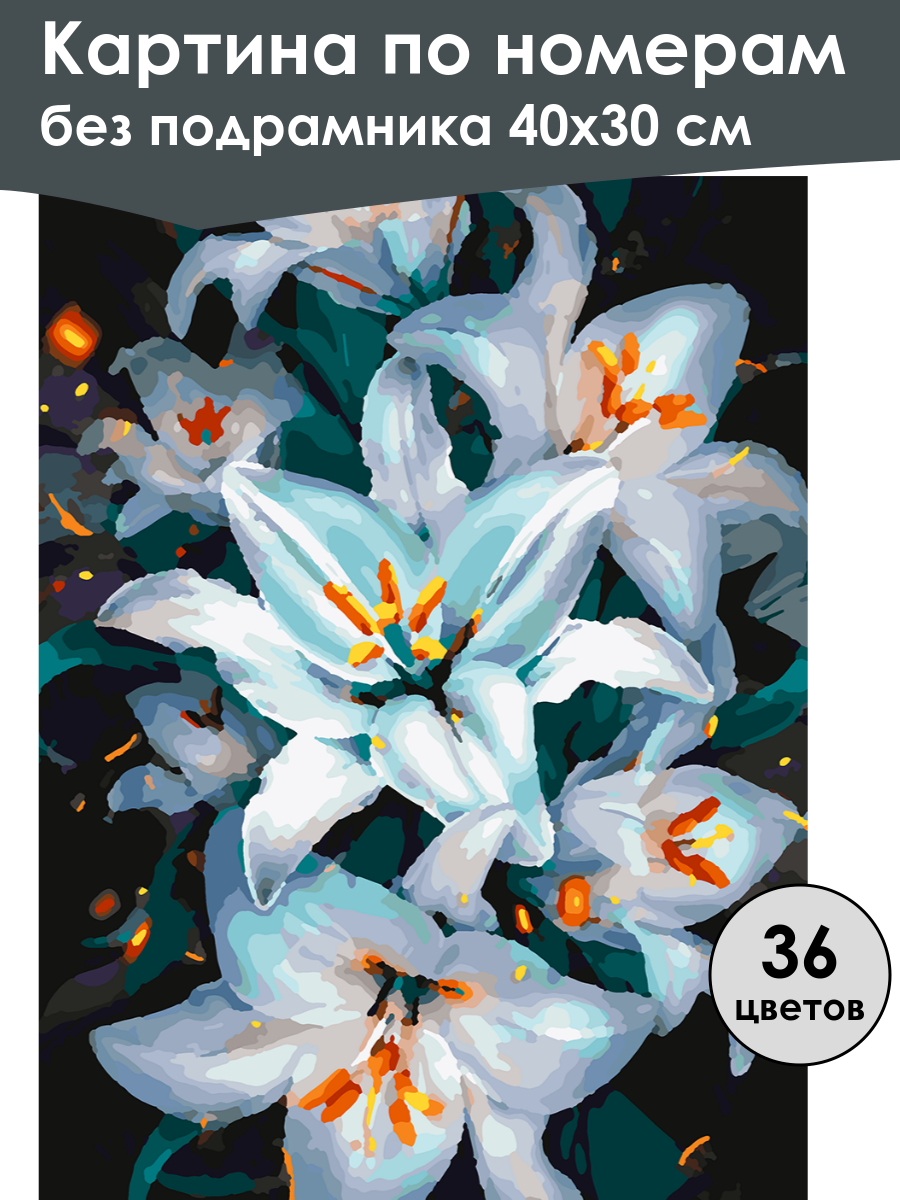 Картина по номерам
без подрамника 40х30 см

36
цветов