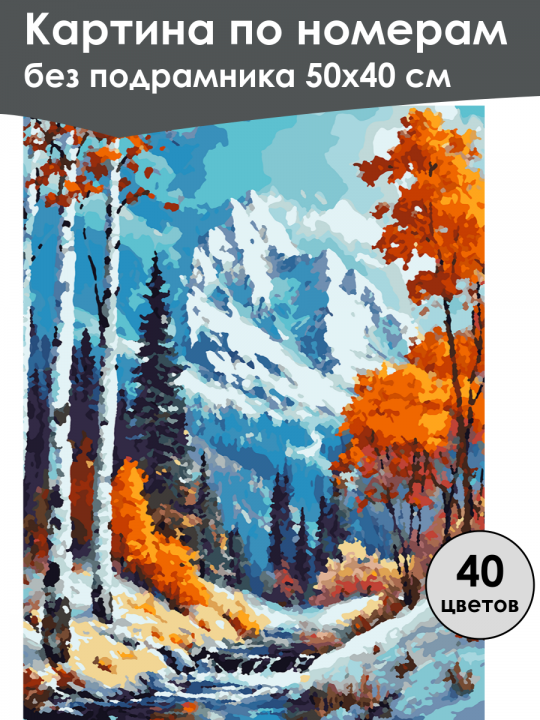 Картина по номерам
без подрамника 50х40 см

40
цветов