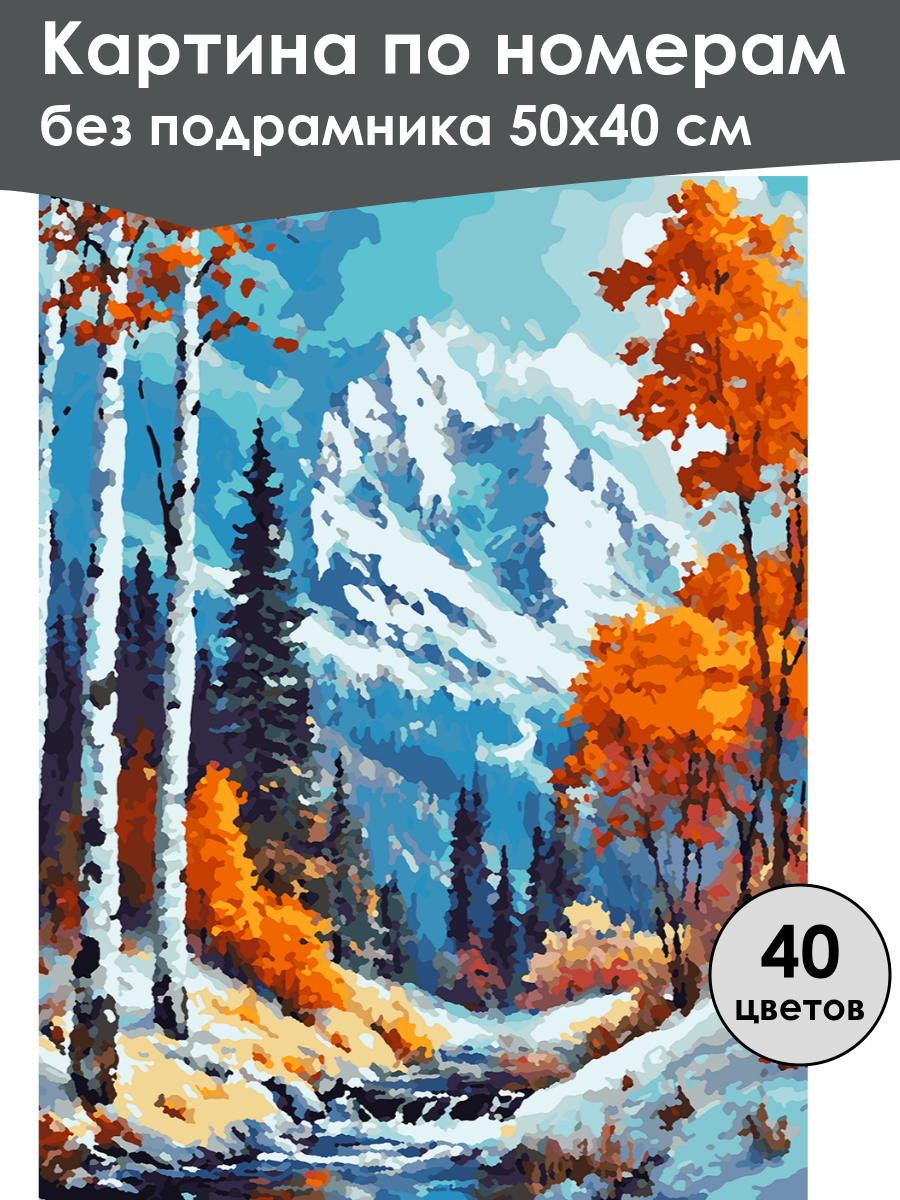 Картина по номерам
без подрамника 50х40 см

40
цветов