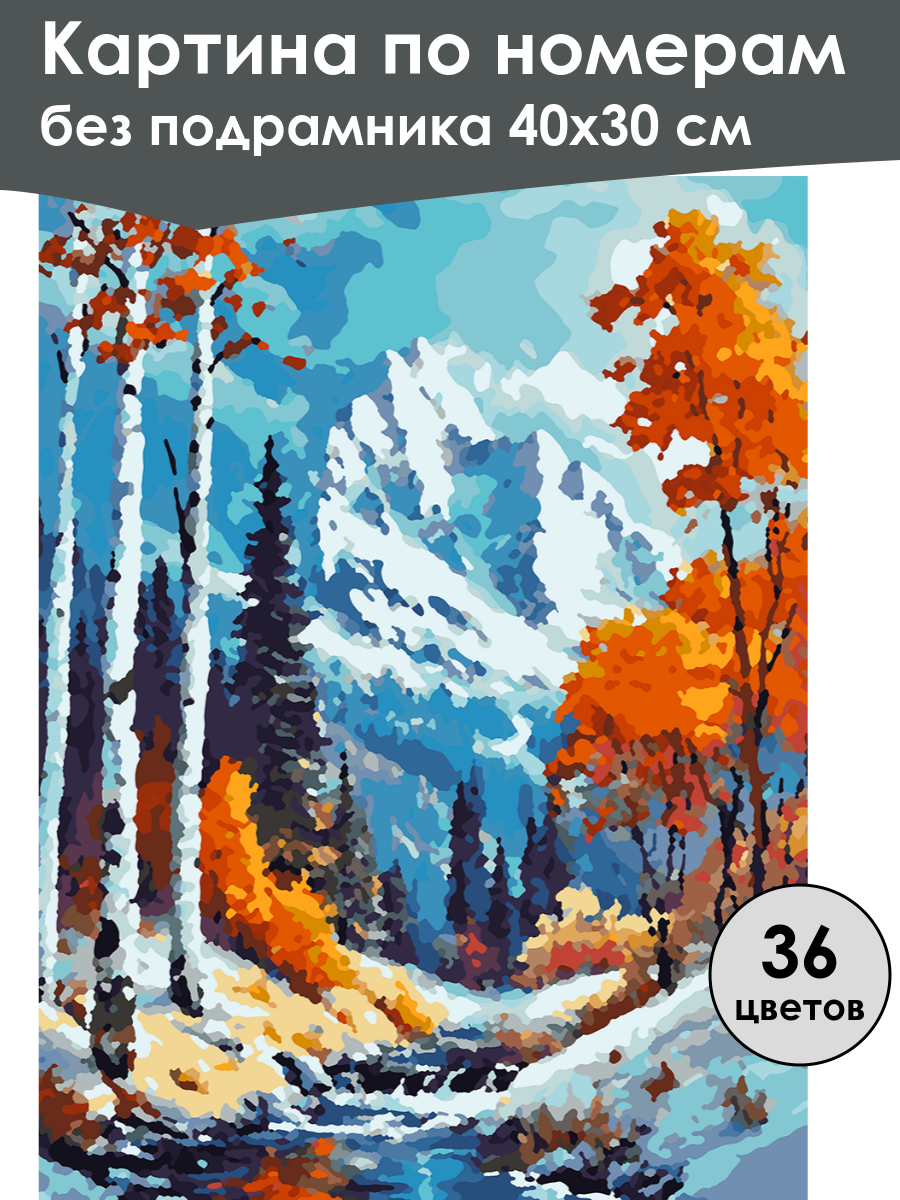 Картина по номерам
без подрамника 40х30 см

36
цветов