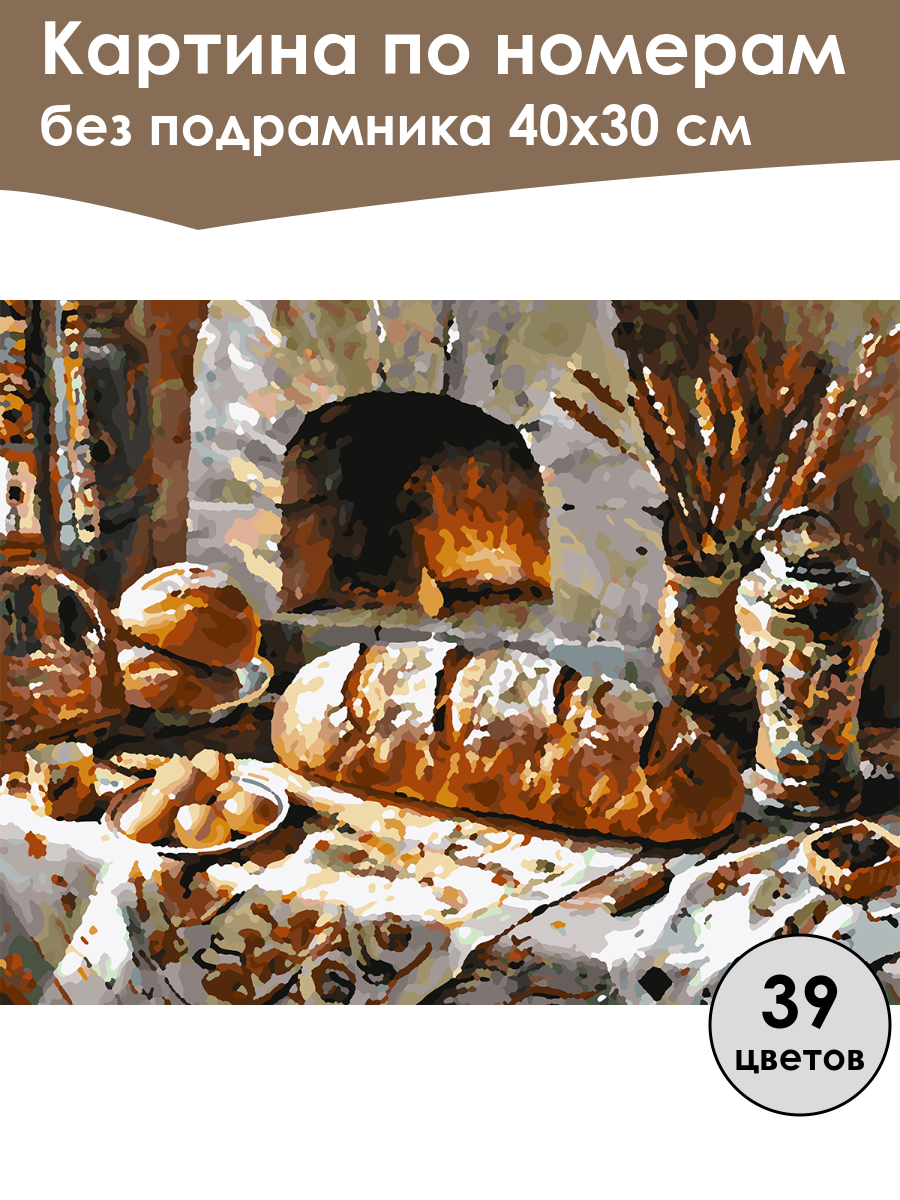 Картина по номерам
без подрамника 40х30 см

39
цветов