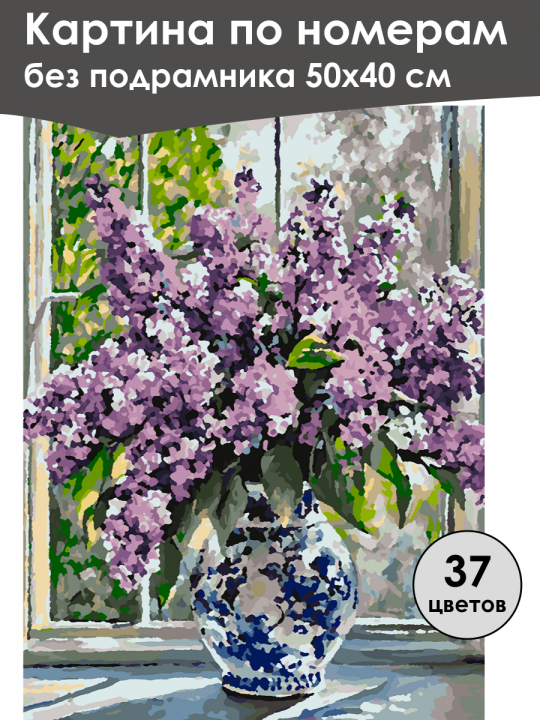 Картина по номерам
без подрамника 50х40 см

37
цветов