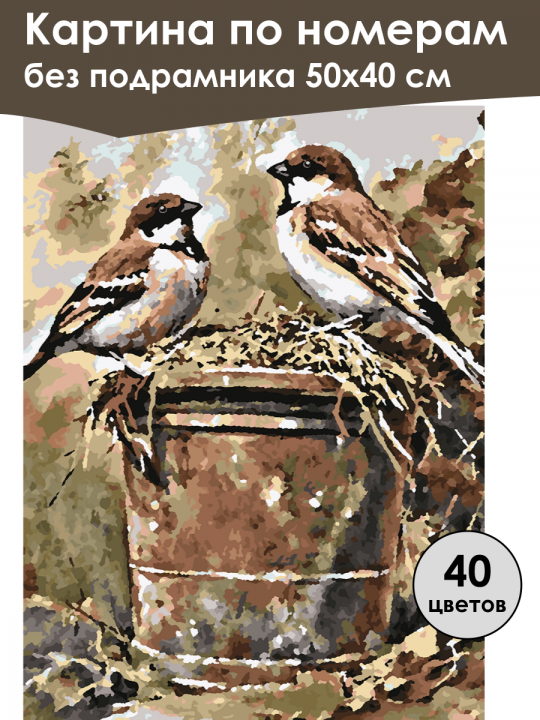 Картина по номерам
без подрамника 50х40 см

40
цветов