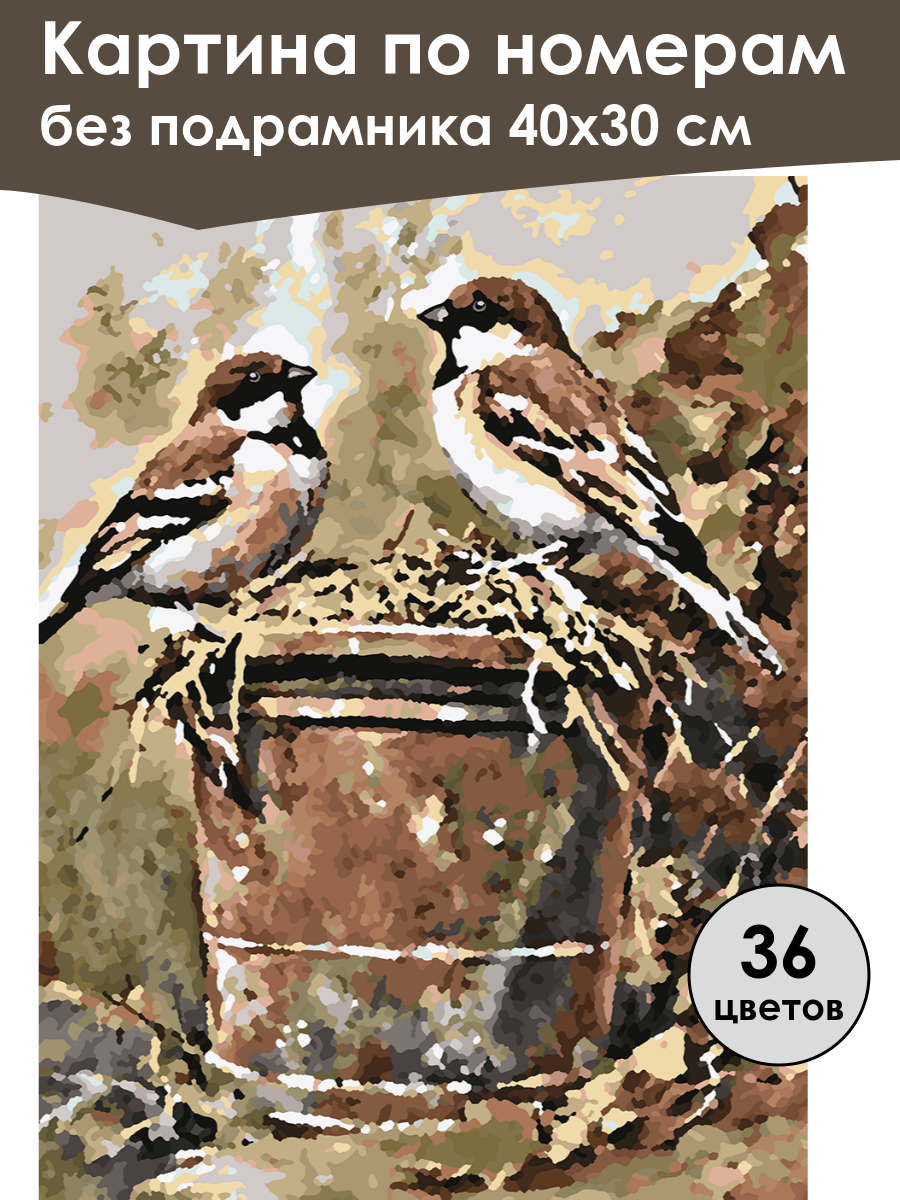 Картина по номерам
без подрамника 40х30 см

36
цветов