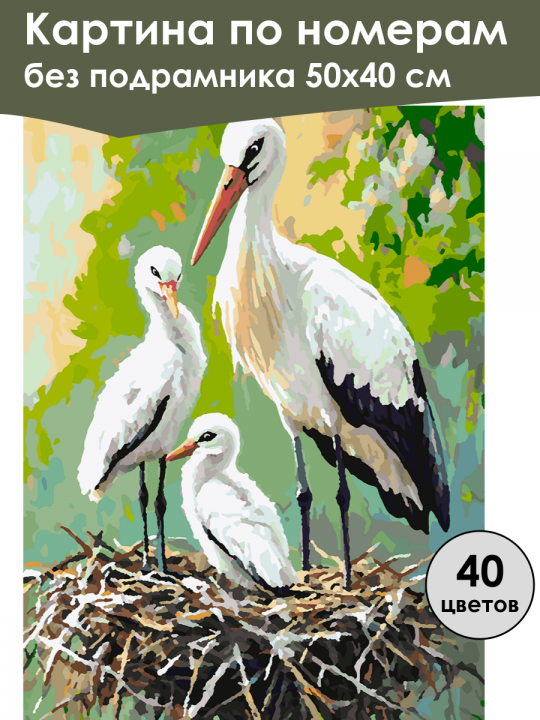 Картина по номерам
без подрамника 50х40 см

40
цветов