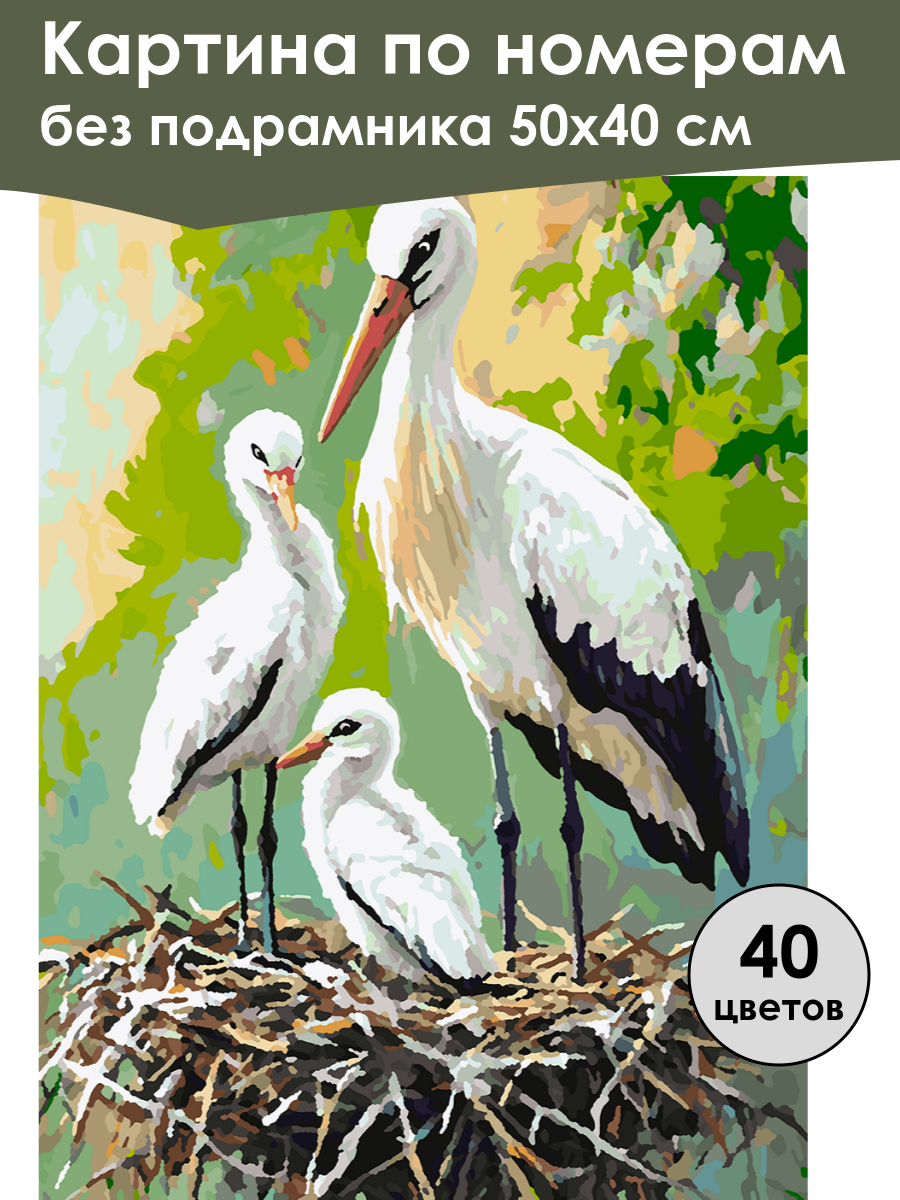 Картина по номерам
без подрамника 50х40 см

40
цветов