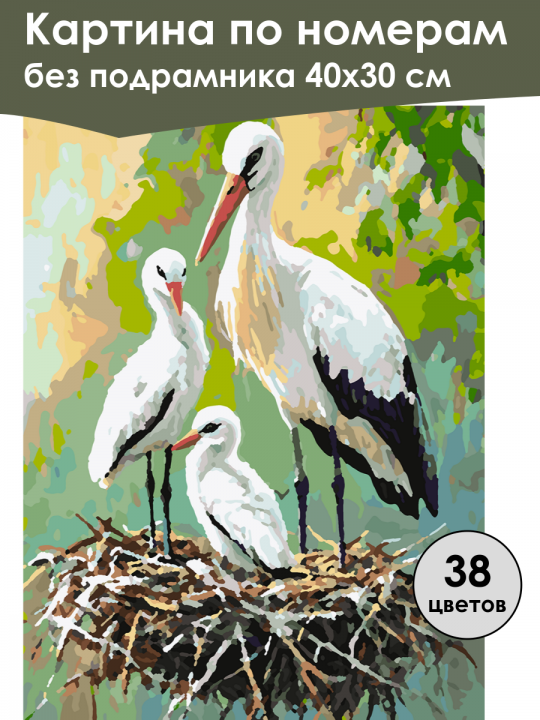 Картина по номерам
без подрамника 40х30 см

38
цветов