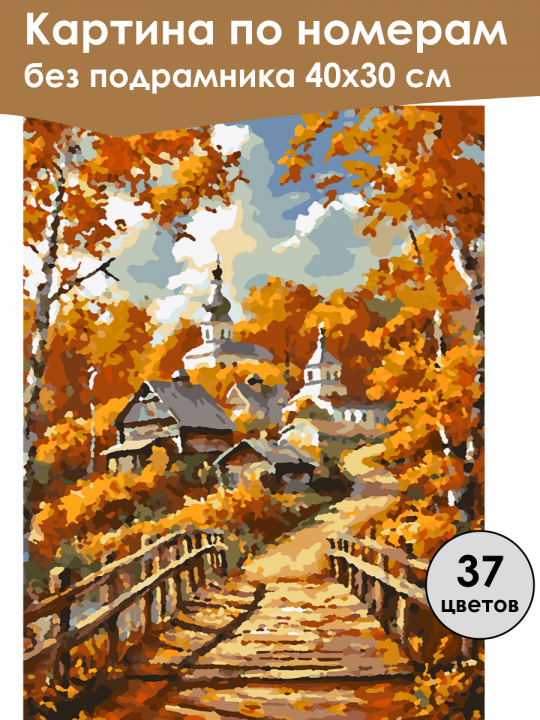 Картина по номерам
без подрамника 40х30 см

37
цветов