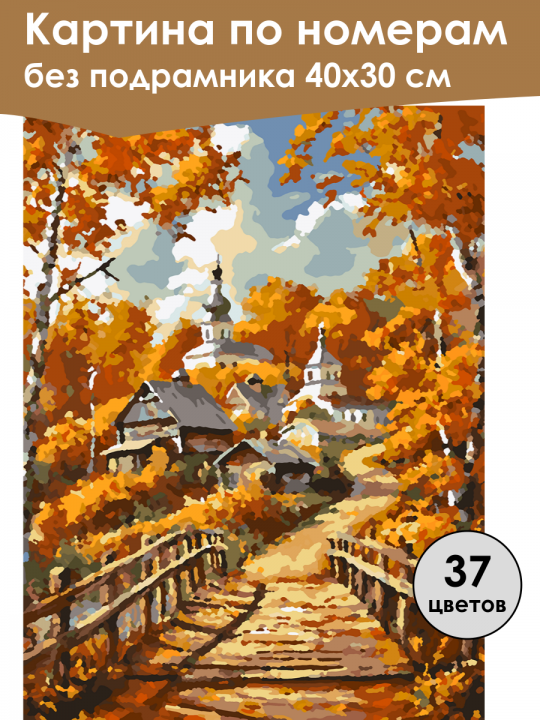 Картина по номерам
без подрамника 40х30 см

37
цветов