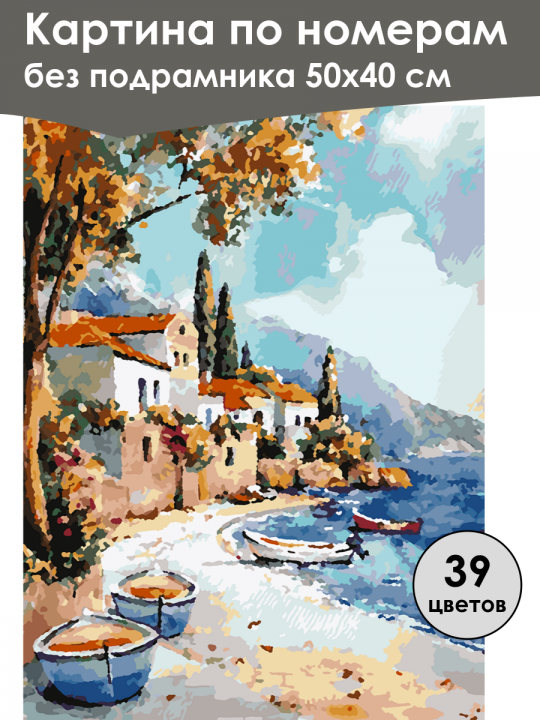 Картина по номерам
без подрамника 50х40 см

39
цветов