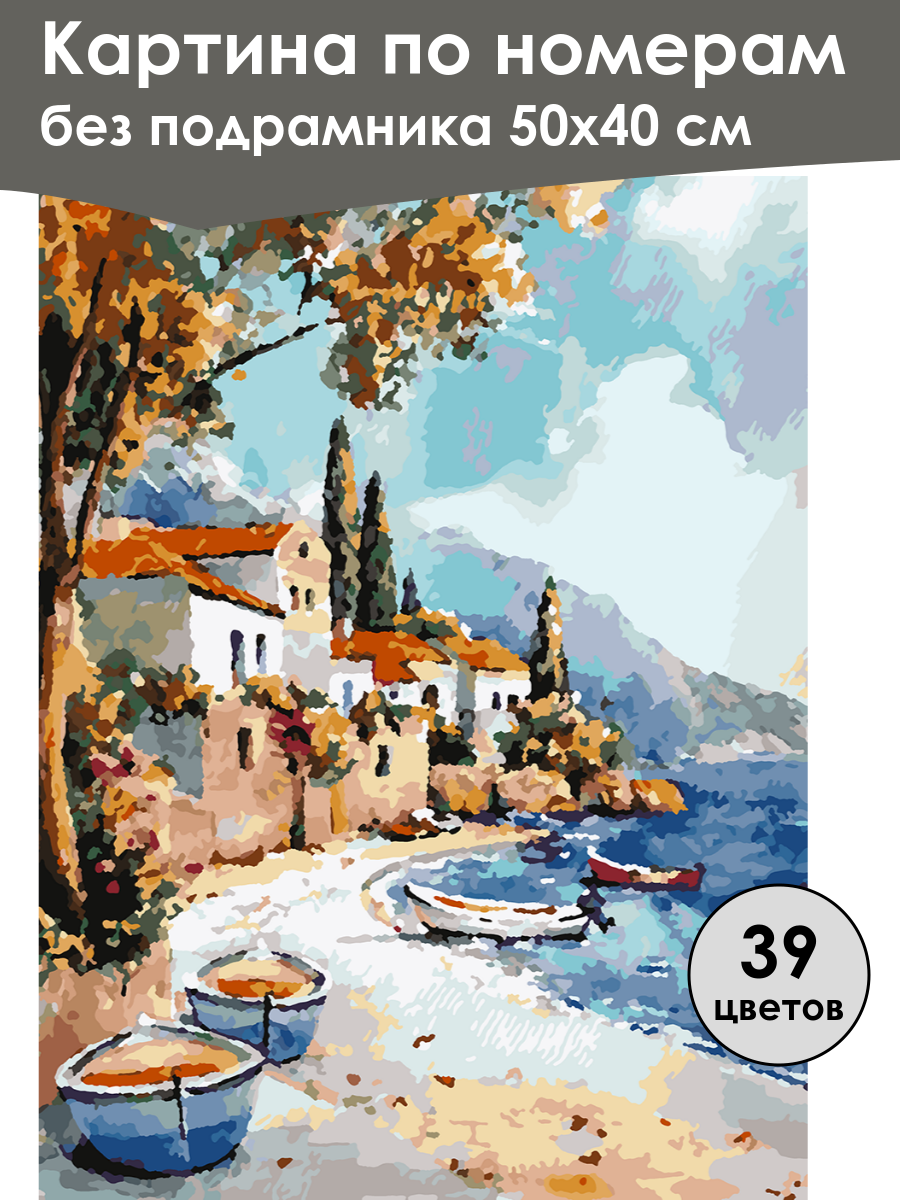 Картина по номерам
без подрамника 50х40 см

39
цветов