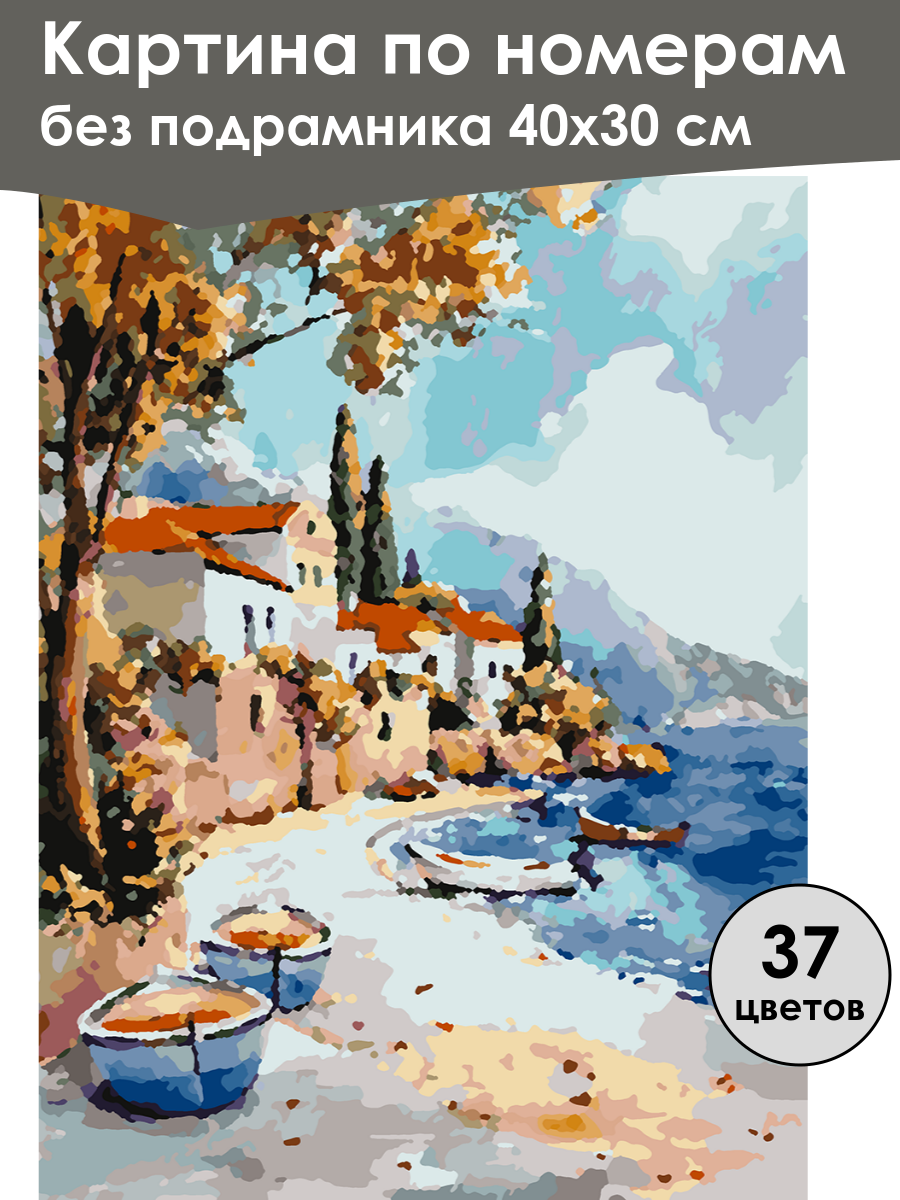 Картина по номерам
без подрамника 40х30 см

37
цветов