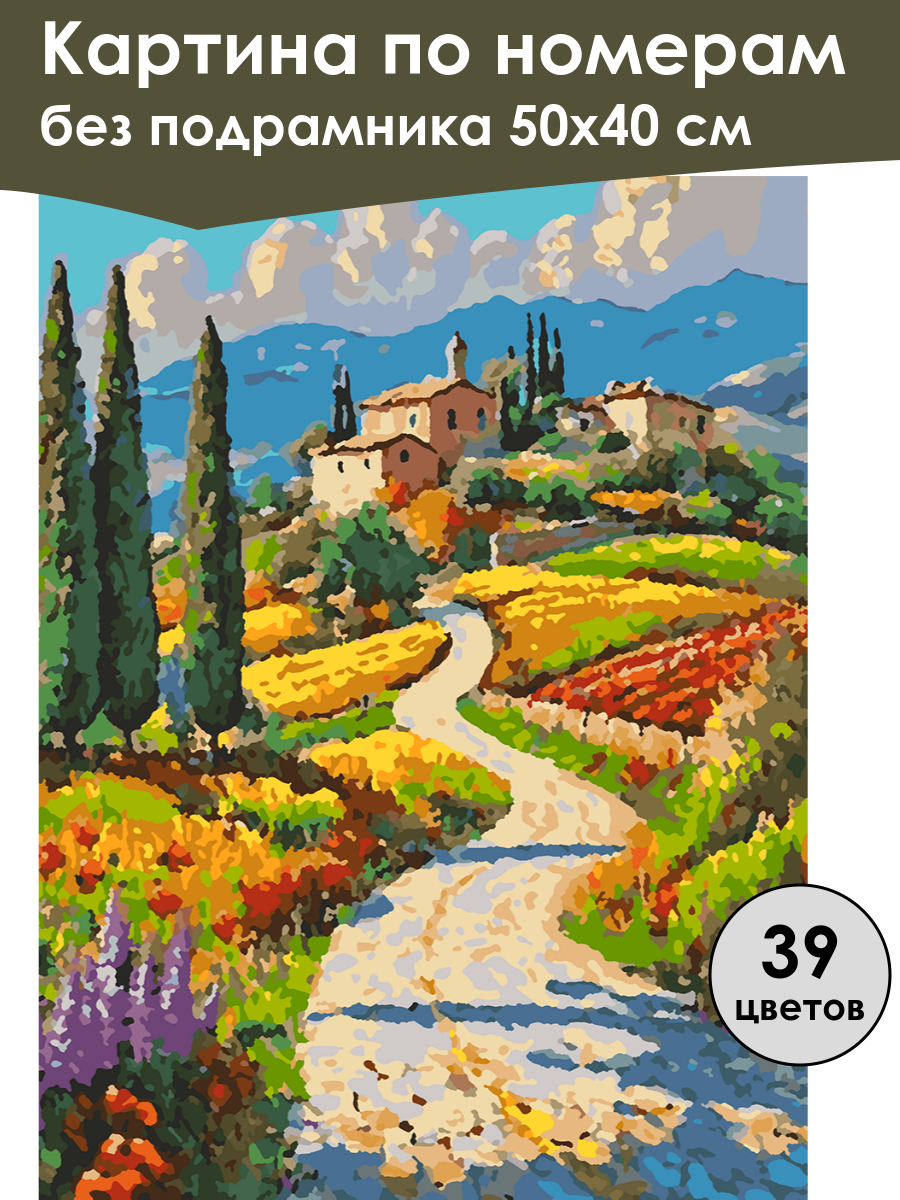 Картина по номерам
без подрамника 50х40 см

39
цветов