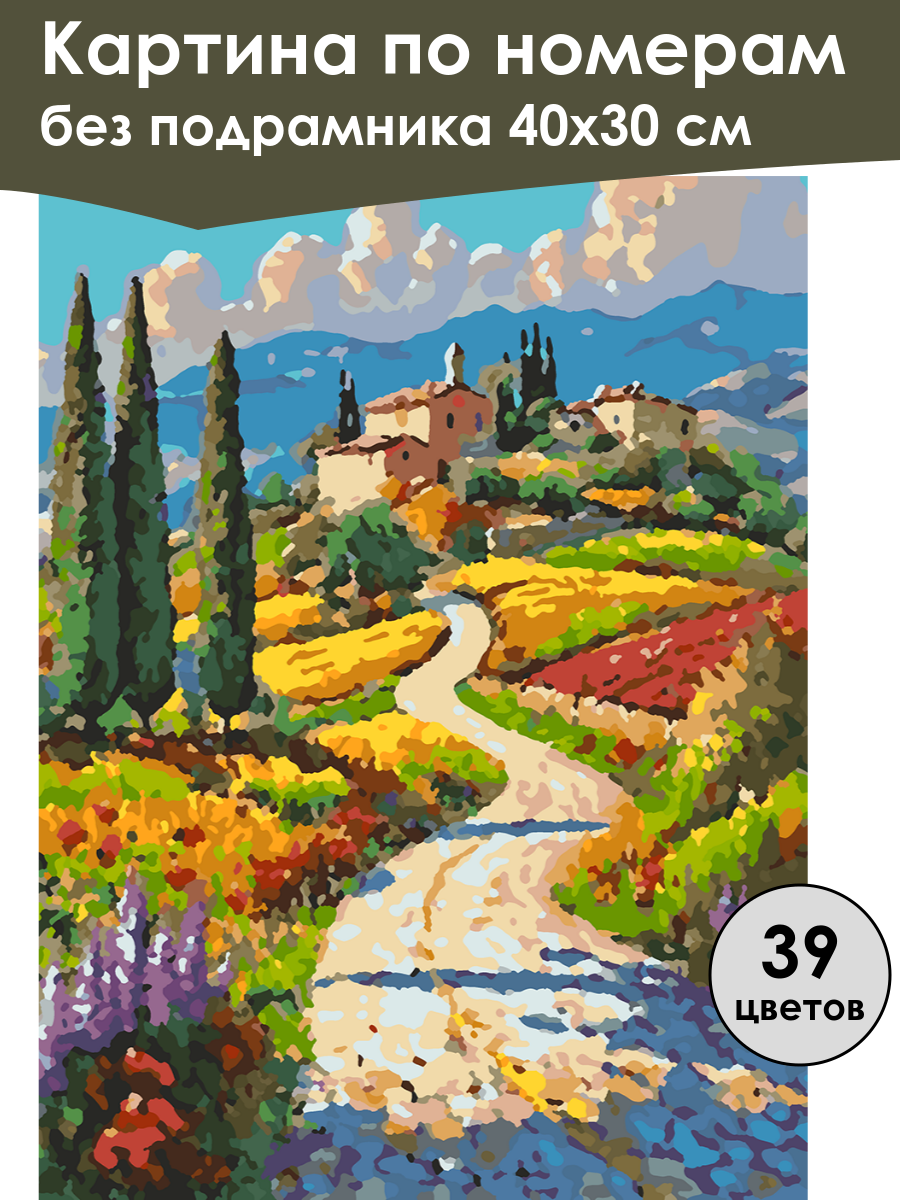 Картина по номерам
без подрамника 40х30 см

39
цветов