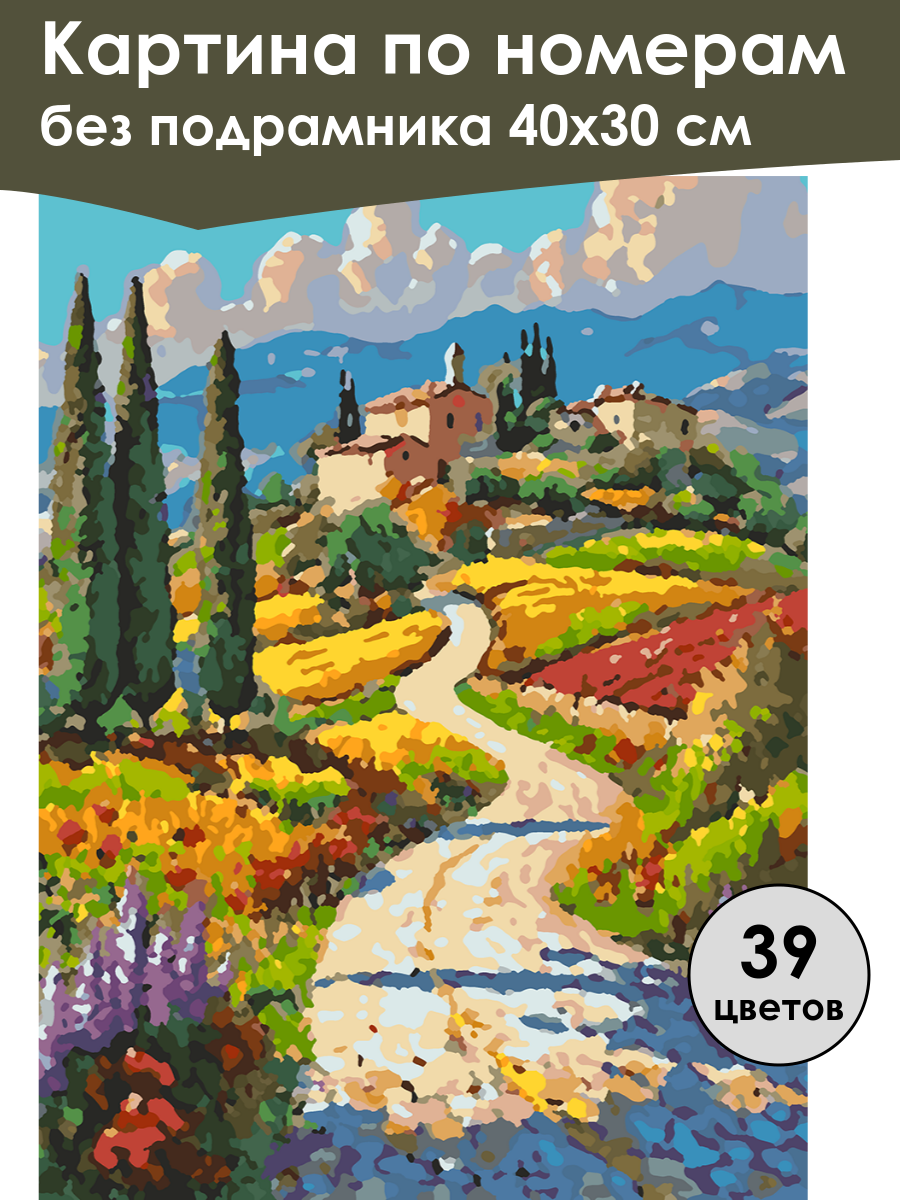 Картина по номерам
без подрамника 40х30 см

39
цветов