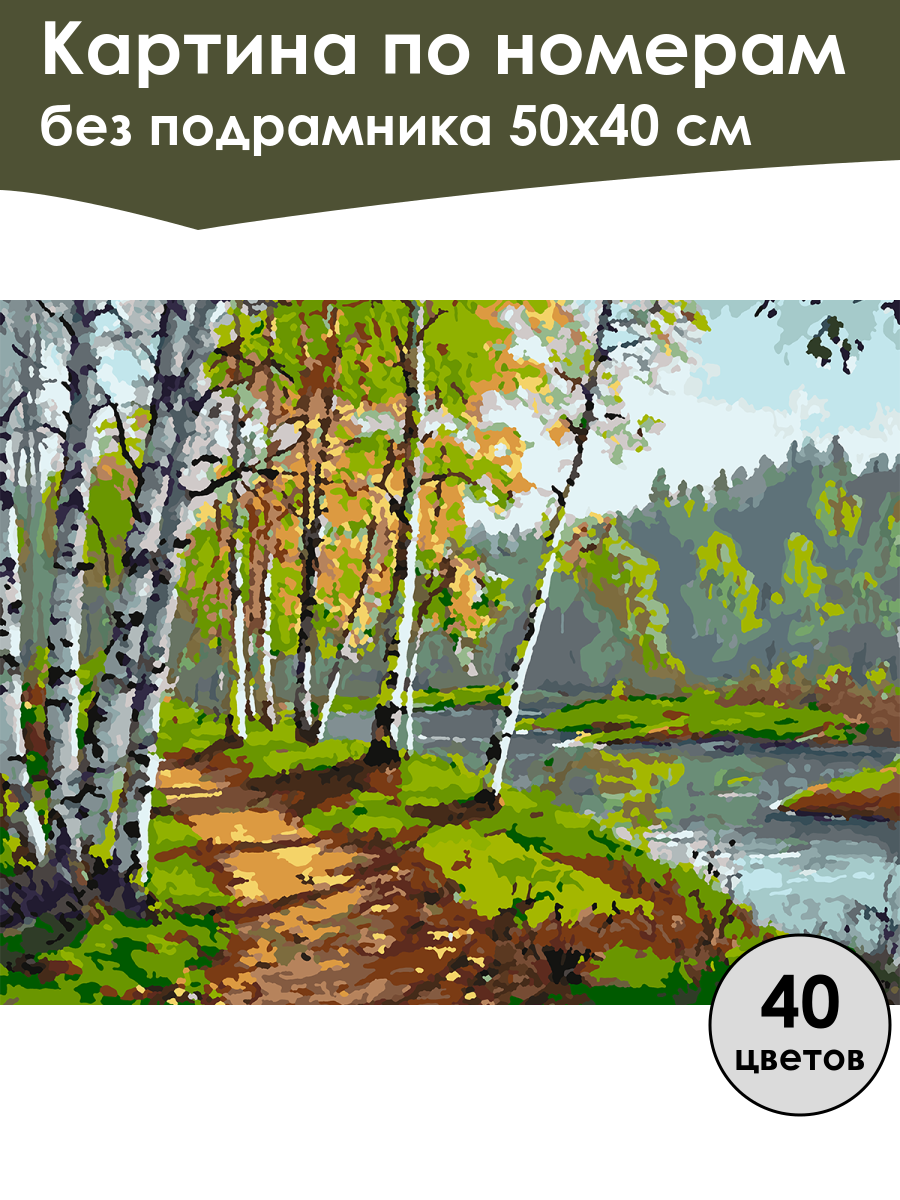 Картина по номерам
без подрамника 50х40 см

40
цветов