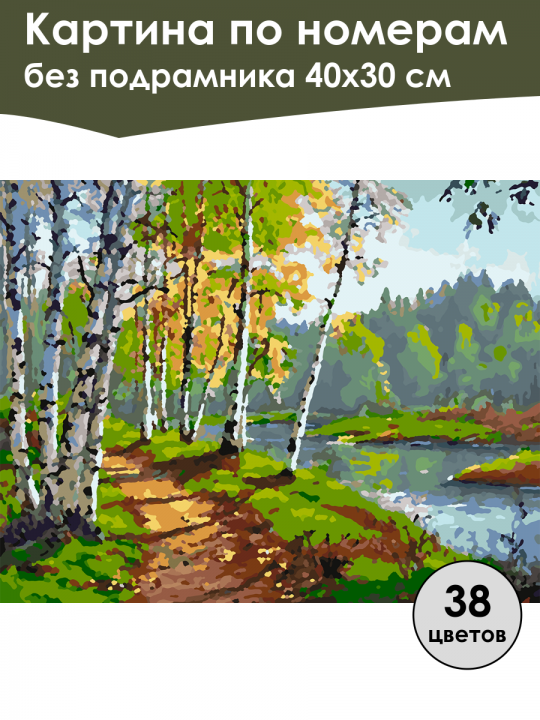 Картина по номерам
без подрамника 40х30 см

38
цветов