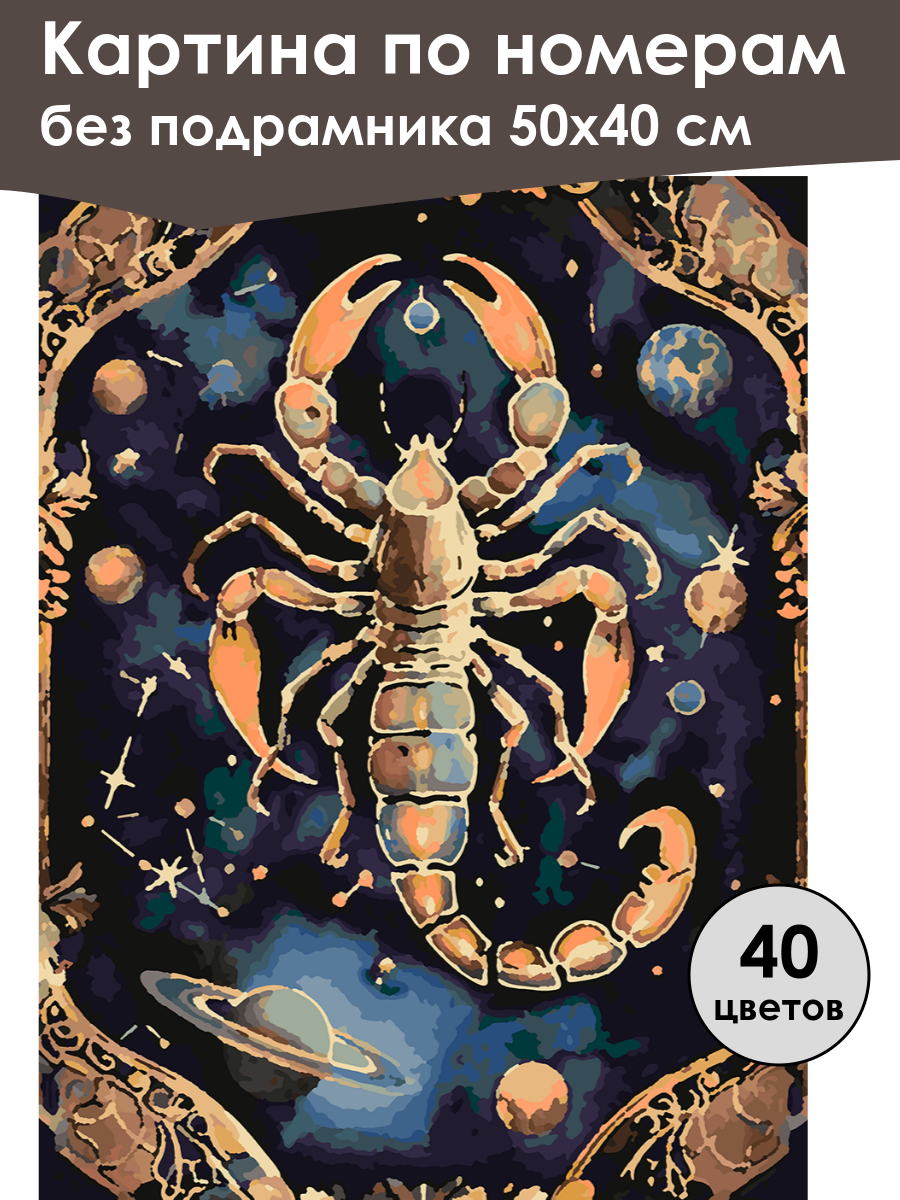 Картина по номерам
без подрамника 50х40 см

40
цветов