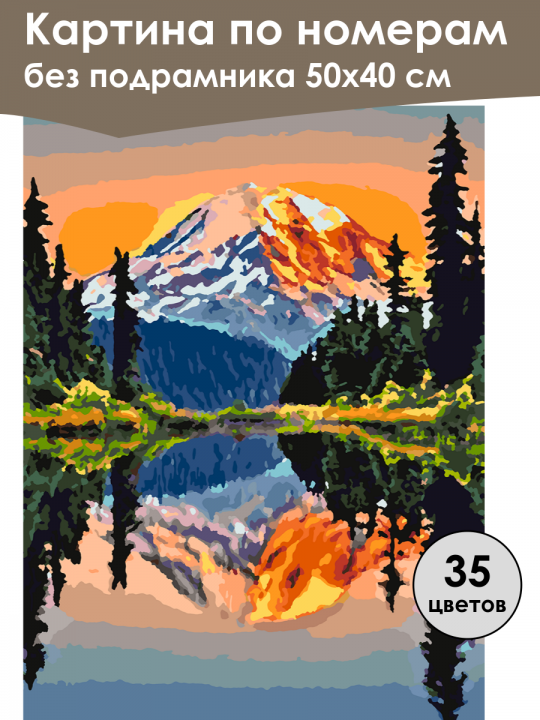 Картина по номерам
без подрамника 50х40 см

35
цветов