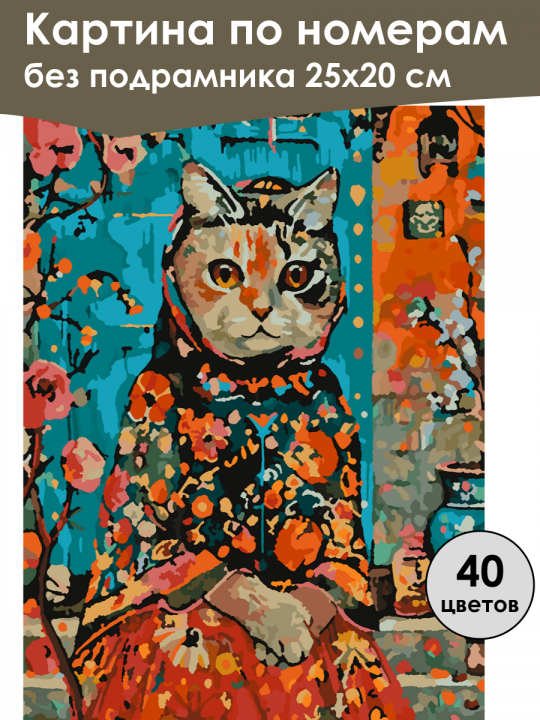 Картина по номерам
без подрамника 25х20 см

40
цветов