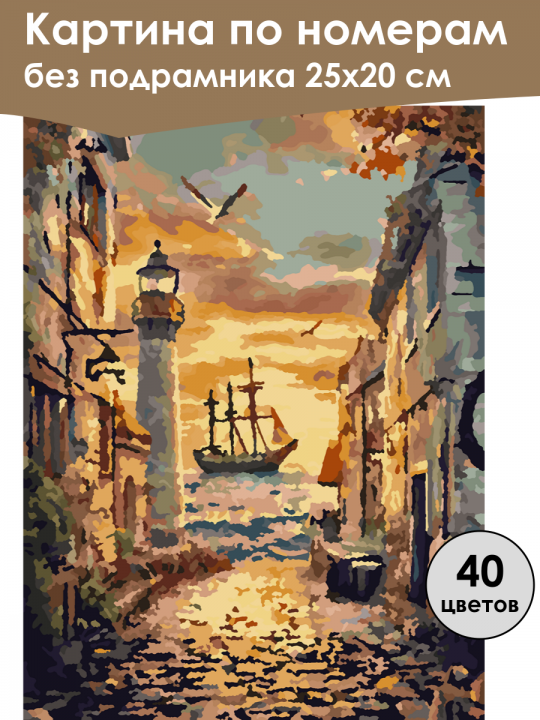 Картина по номерам
без подрамника 25х20 см

40
цветов