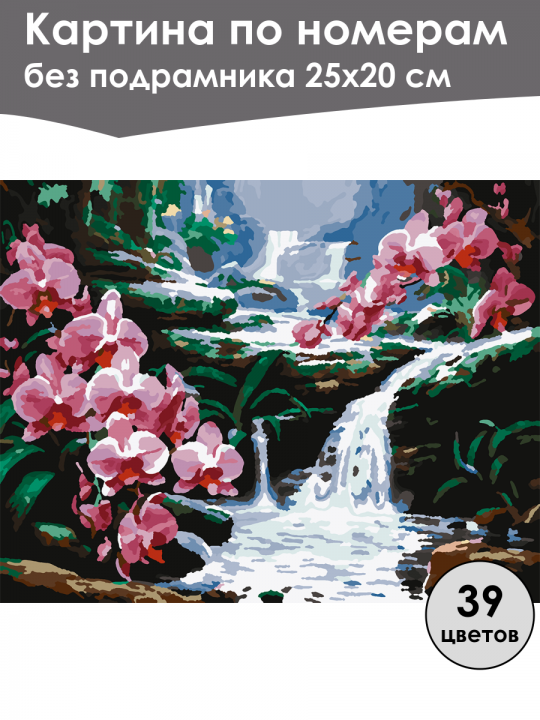 Картина по номерам
без подрамника 25х20 см

39
цветов