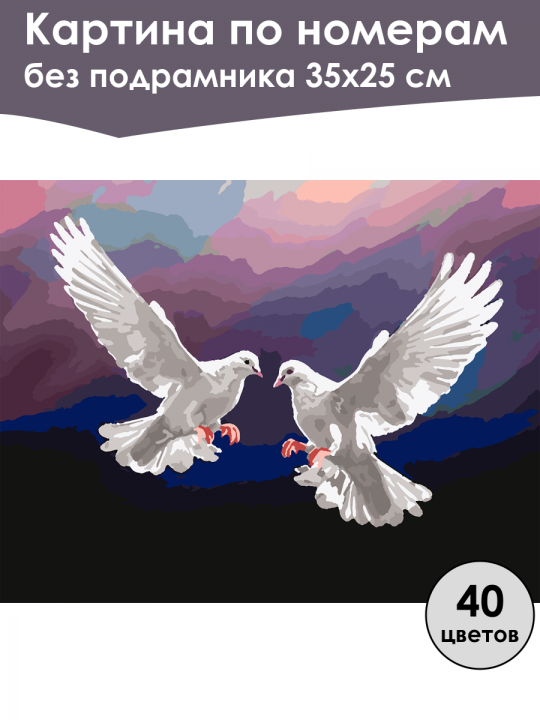 Картина по номерам
без подрамника 35х25 см

40
цветов