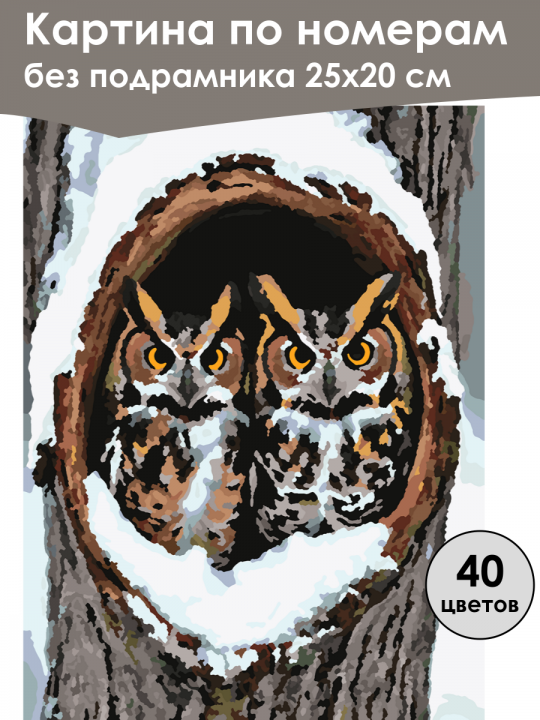 Картина по номерам
без подрамника 25х20 см

40
цветов