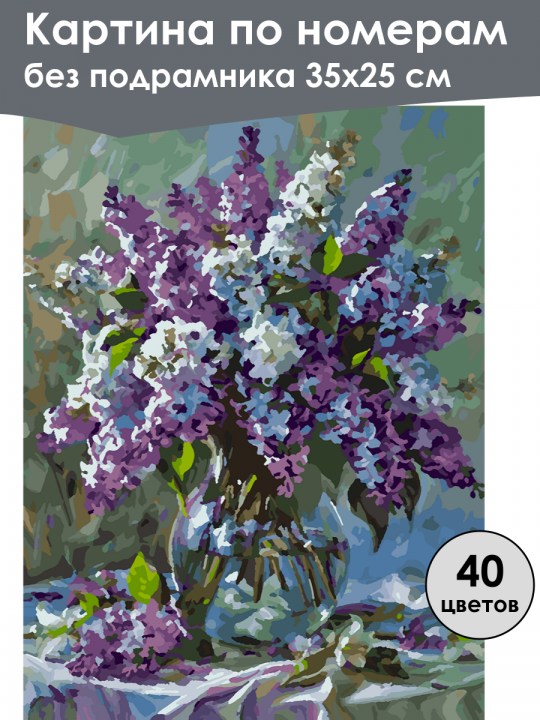 Картина по номерам
без подрамника 35х25 см

40
цветов