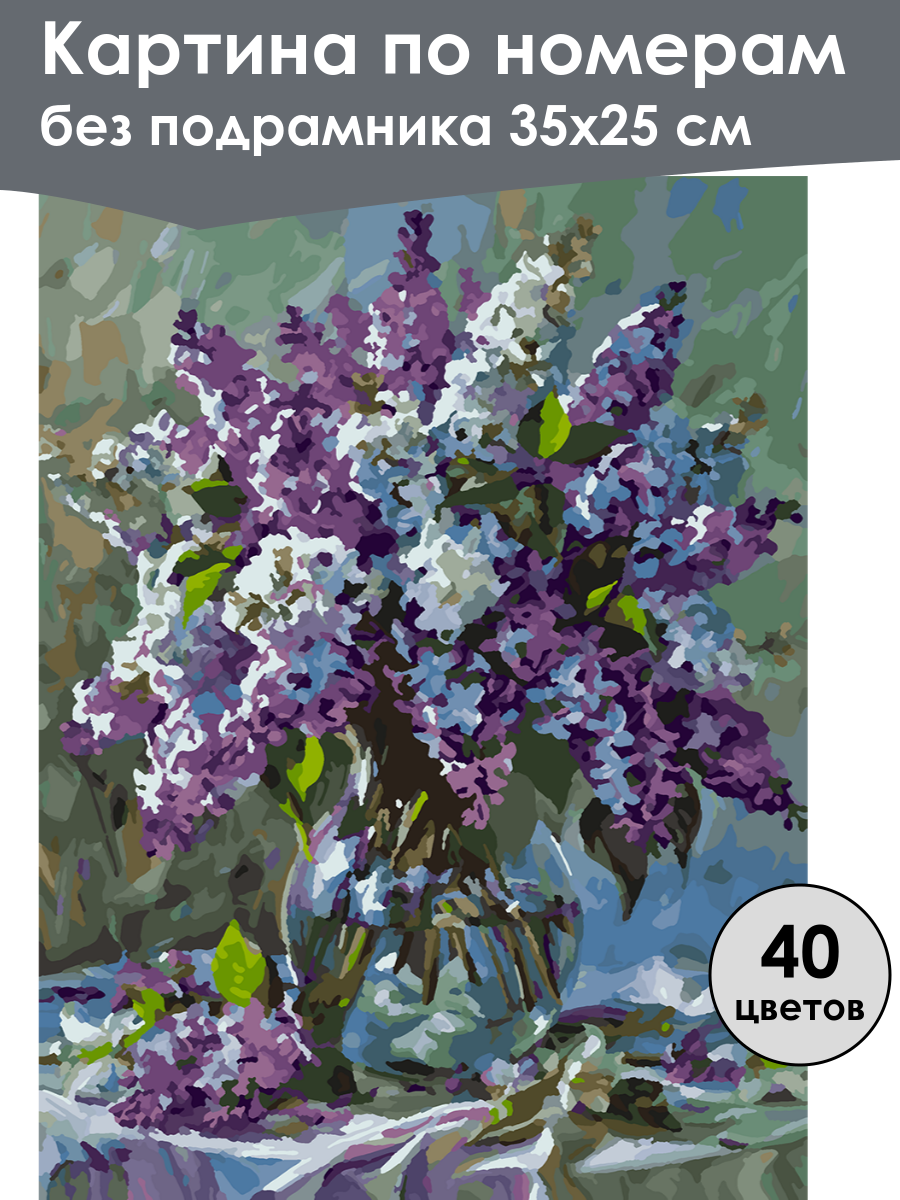 Картина по номерам
без подрамника 35х25 см

40
цветов