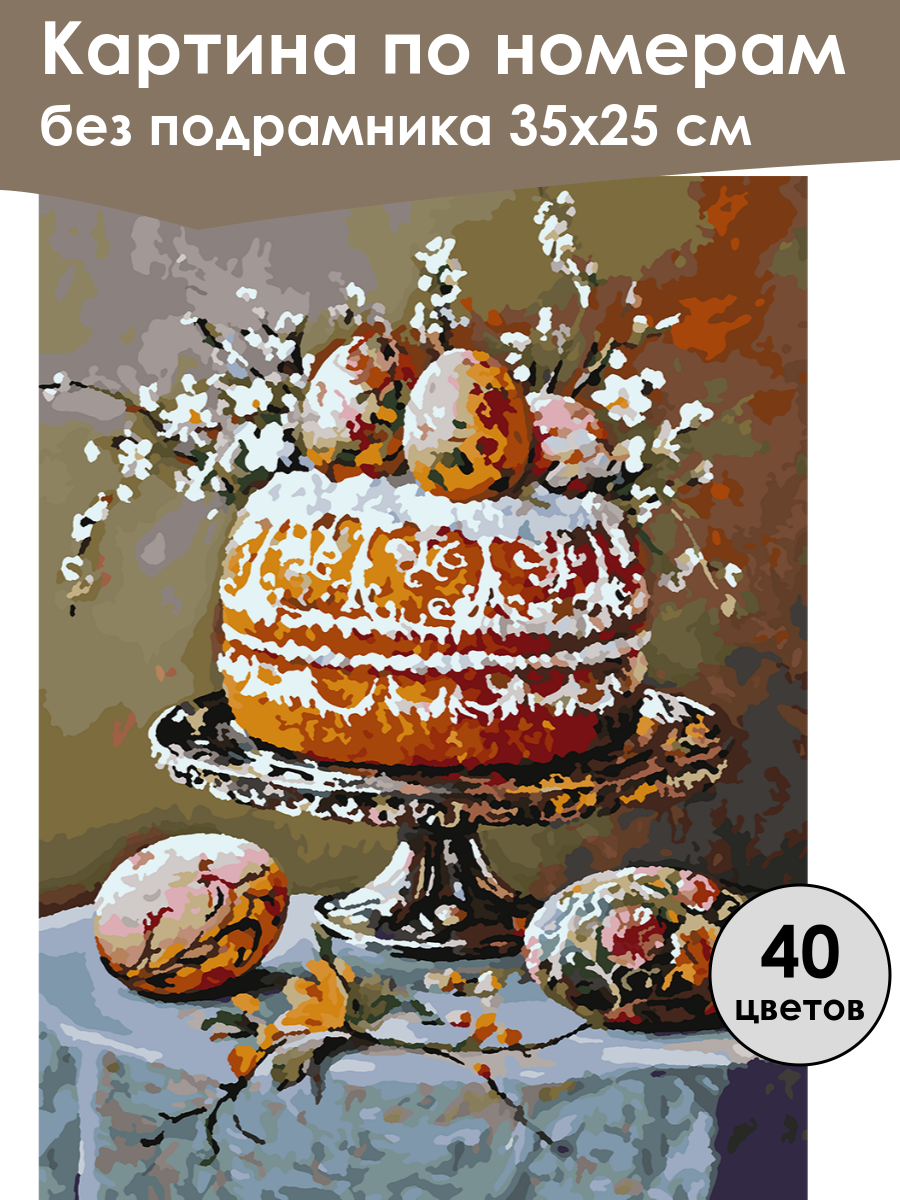 Картина по номерам без подрамника 35х25 см

40 цветов