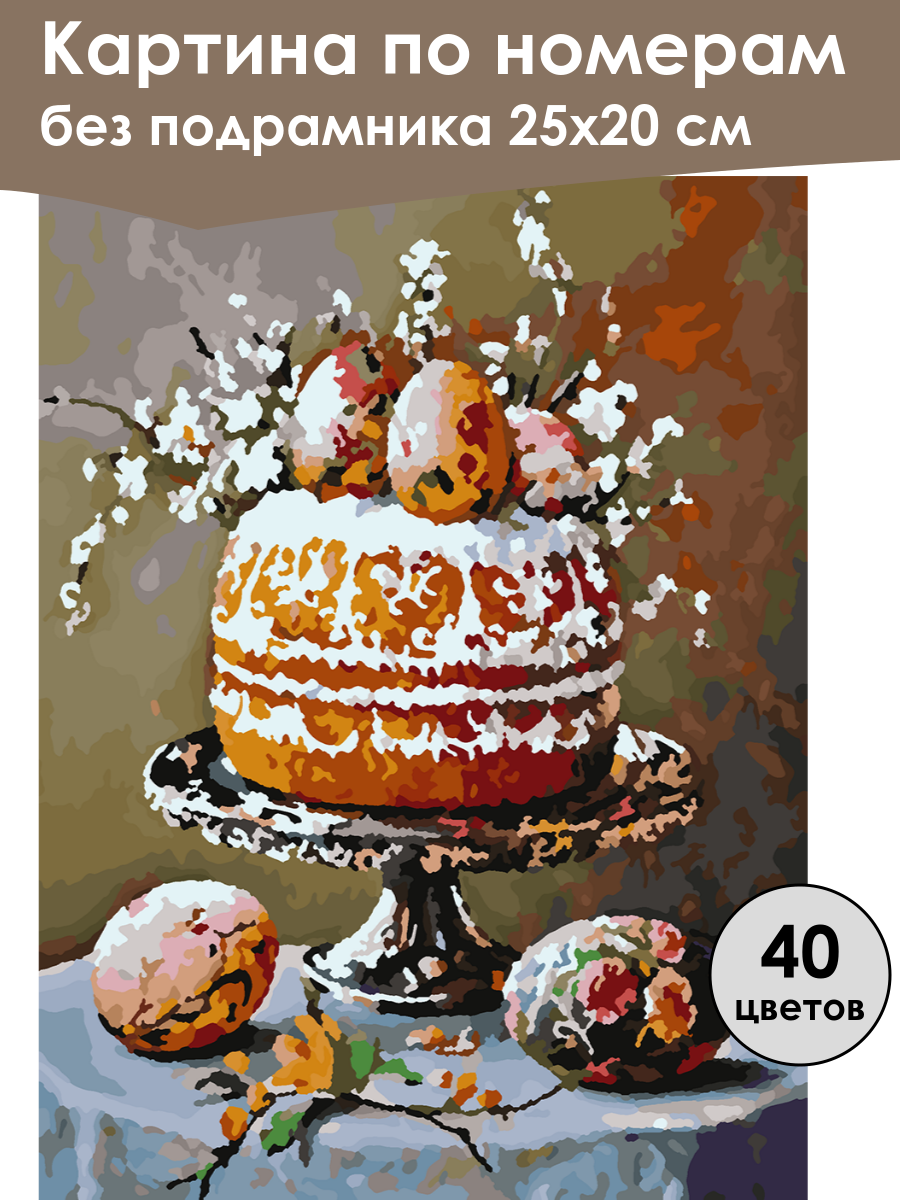 Картина по номерам
без подрамника 25х20 см

40
цветов