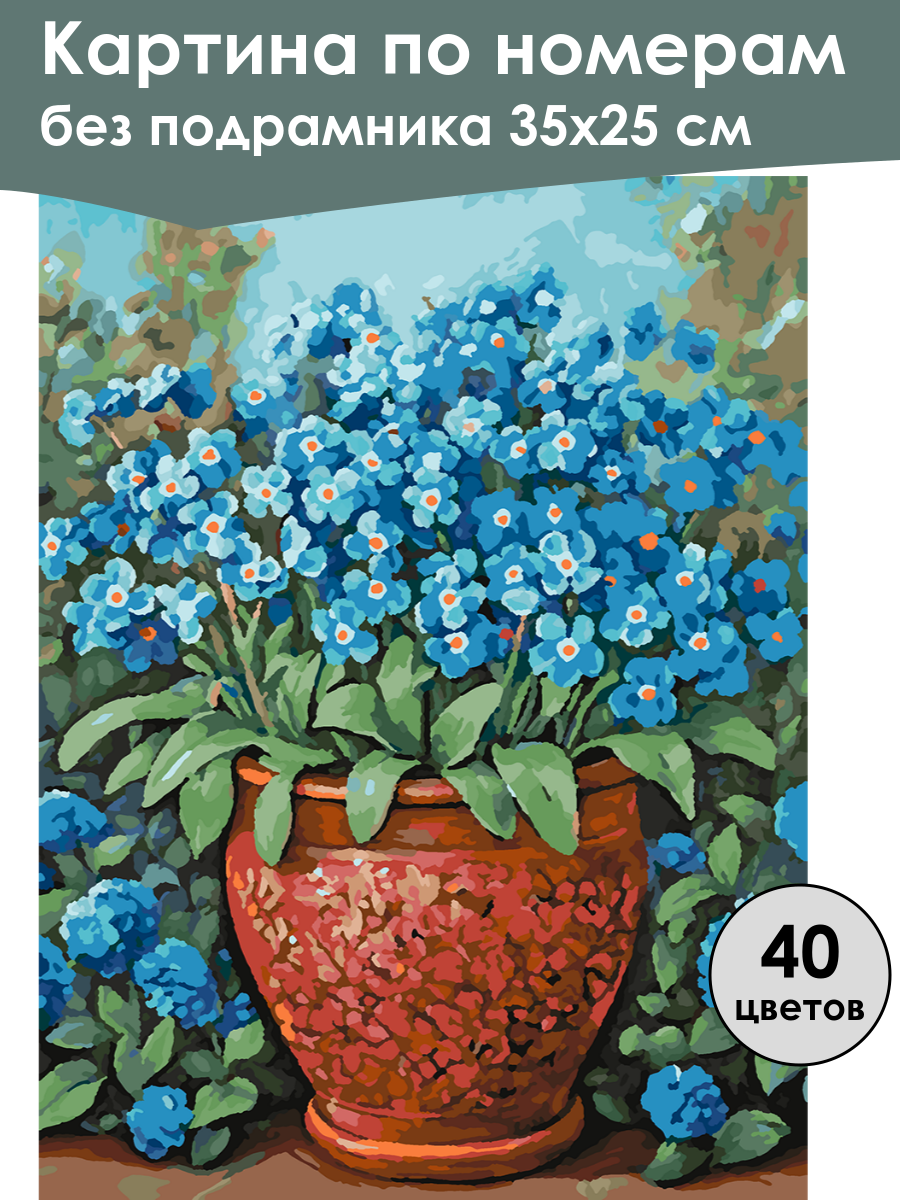 Картина по номерам
без подрамника 35х25 см

40
цветов